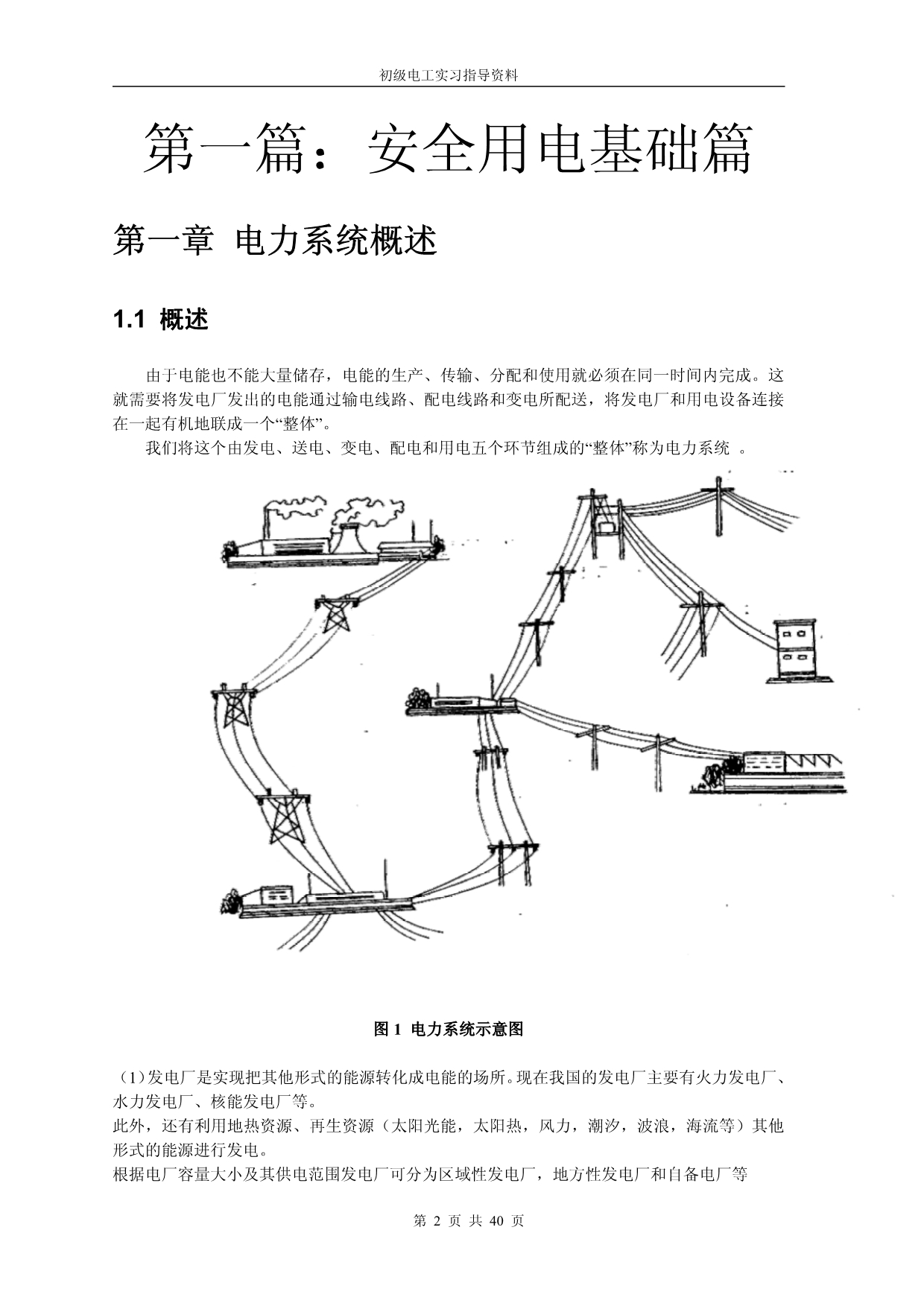 初级电工实习指导资料

第一篇：安全用电基础篇

第一章 电力系统概述

1.1 概述

由于电能也不能大量储存，电能的生产、传输、分配和使用就必须在同一时间内完成。这就需要将发电厂发出的电能通过输电线路、配电线路和变电所配送，将发电厂和用电设备连接在一起有机地联成一个“整体”。

我们将这个由发电、送电、变电、配电和用电五个环节组成的“整体”称为电力系统 。

图 1 电力系统示意图

（1）发电厂是实现把其他形式的能源转化成电能的场所。现在我国的发电厂主要有火力发电厂、水力发电厂、核能发电厂等。
此外，还有利用地热资源、再生资源（太阳光能，太阳热，风力，潮汐，波浪，海流等）其他形式的能源进行发电。
根据电厂容量大小及其供电范围发电厂可分为区域性发电厂，地方性发电厂和自备电厂等

第 2 页 共 40 页