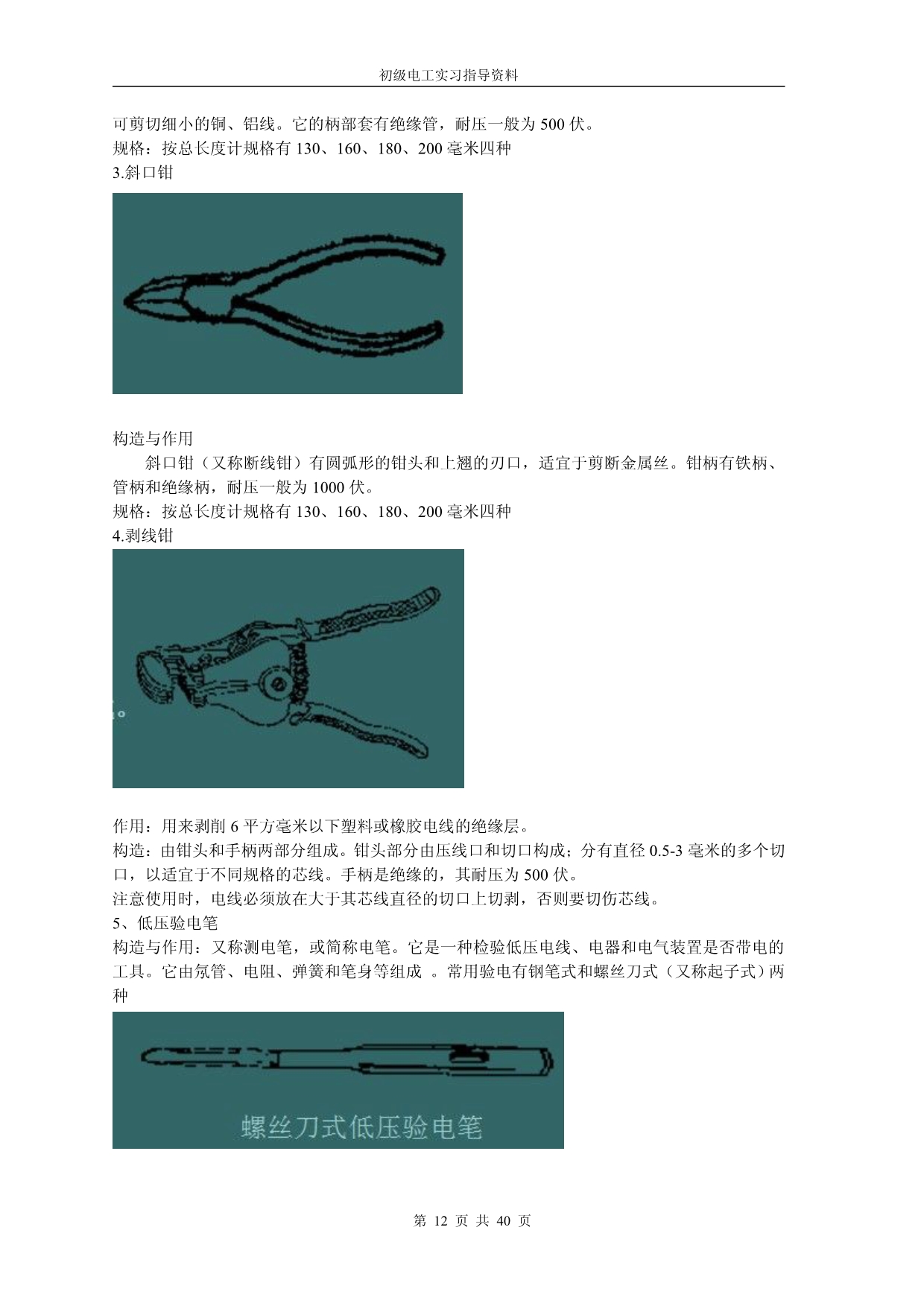 初级电工实习指导资料

可剪切细小的铜、铝线。它的柄部套有绝缘管，耐压一般为 500 伏。
规格：按总长度计规格有 130、160、180、200 毫米四种
3.斜口钳

构造与作用

斜口钳（又称断线钳）有圆弧形的钳头和上翘的刃口，适宜于剪断金属丝。钳柄有铁柄、管柄和绝缘柄，耐压一般为 1000 伏。
规格：按总长度计规格有 130、160、180、200 毫米四种
4.剥线钳

作用：用来剥削 6 平方毫米以下塑料或橡胶电线的绝缘层。
构造：由钳头和手柄两部分组成。钳头部分由压线口和切口构成；分有直径 0.5-3 毫米的多个切口，以适宜于不同规格的芯线。手柄是绝缘的，其耐压为 500 伏。
注意使用时，电线必须放在大于其芯线直径的切口上切剥，否则要切伤芯线。
5、低压验电笔
构造与作用：又称测电笔，或简称电笔。它是一种检验低压电线、电器和电气装置是否带电的工具。它由氖管、电阻、弹簧和笔身等组成 。常用验电有钢笔式和螺丝刀式（又称起子式）两种

螺丝刀式低压验电笔

第 12 页 共 40 页