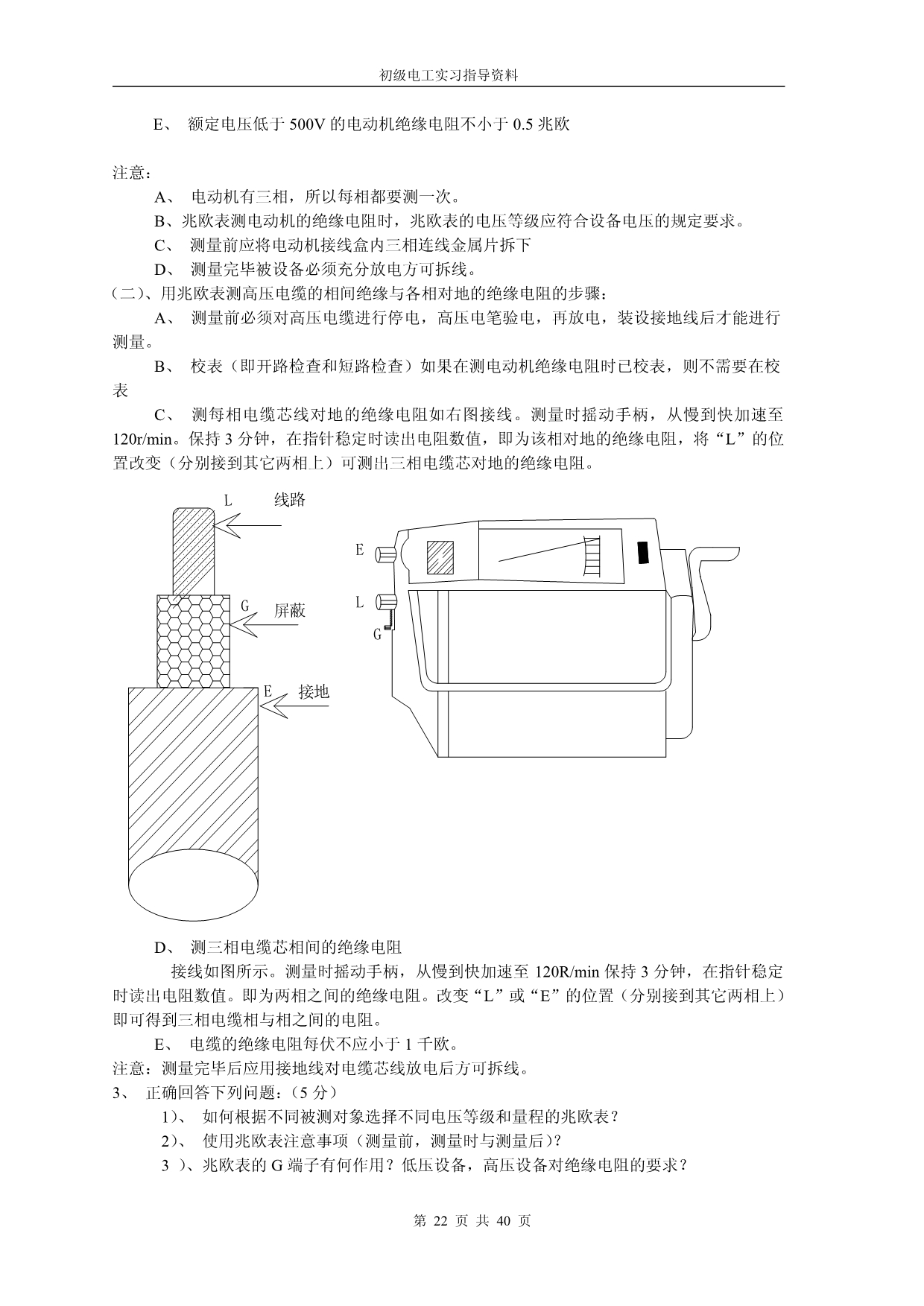 初级电工实习指导资料

E、 额定电压低于 500V 的电动机绝缘电阻不小于 0.5 兆欧

注意：

A、 电动机有三相，所以每相都要测一次。

B、兆欧表测电动机的绝缘电阻时，兆欧表的电压等级应符合设备电压的规定要求。

C、 测量前应将电动机接线盒内三相连线金属片拆下

D、 测量完毕被设备必须充分放电方可拆线。

（二）、用兆欧表测高压电缆的相间绝缘与各相对地的绝缘电阻的步骤：

A、 测量前必须对高压电缆进行停电，高压电笔验电，再放电，装设接地线后才能进行测量。

B、 校表（即开路检查和短路检查）如果在测电动机绝缘电阻时已校表，则不需要在校表

C、 测每相电缆芯线对地的绝缘电阻如右图接线。测量时摇动手柄，从慢到快加速至 120r/min。保持 3 分钟，在指针稳定时读出电阻数值，即为该相对地的绝缘电阻，将“L”的位置改变（分别接到其它两相上）可测出三相电缆芯对地的绝缘电阻。

L 线路
G 屏蔽
E 接地

E
L
G

D、 测三相电缆芯相间的绝缘电阻

接线如图所示。测量时摇动手柄，从慢到快加速至 120R/min 保持 3 分钟，在指针稳定时读出电阻数值。即为两相之间的绝缘电阻。改变“L”或“E”的位置（分别接到其它两相上）即可得到三相电缆相与相之间的电阻。

E、 电缆的绝缘电阻每伏不应小于 1 千欧。

注意：测量完毕后应用接地线对电缆芯线放电后方可拆线。

3、 正确回答下列问题：（5 分）

1）、 如何根据不同被测对象选择不同电压等级和量程的兆欧表？

2）、 使用兆欧表注意事项（测量前，测量时与测量后）？

3 ）、兆欧表的 G 端子有何作用？低压设备，高压设备对绝缘电阻的要求？

第 22 页 共 40 页