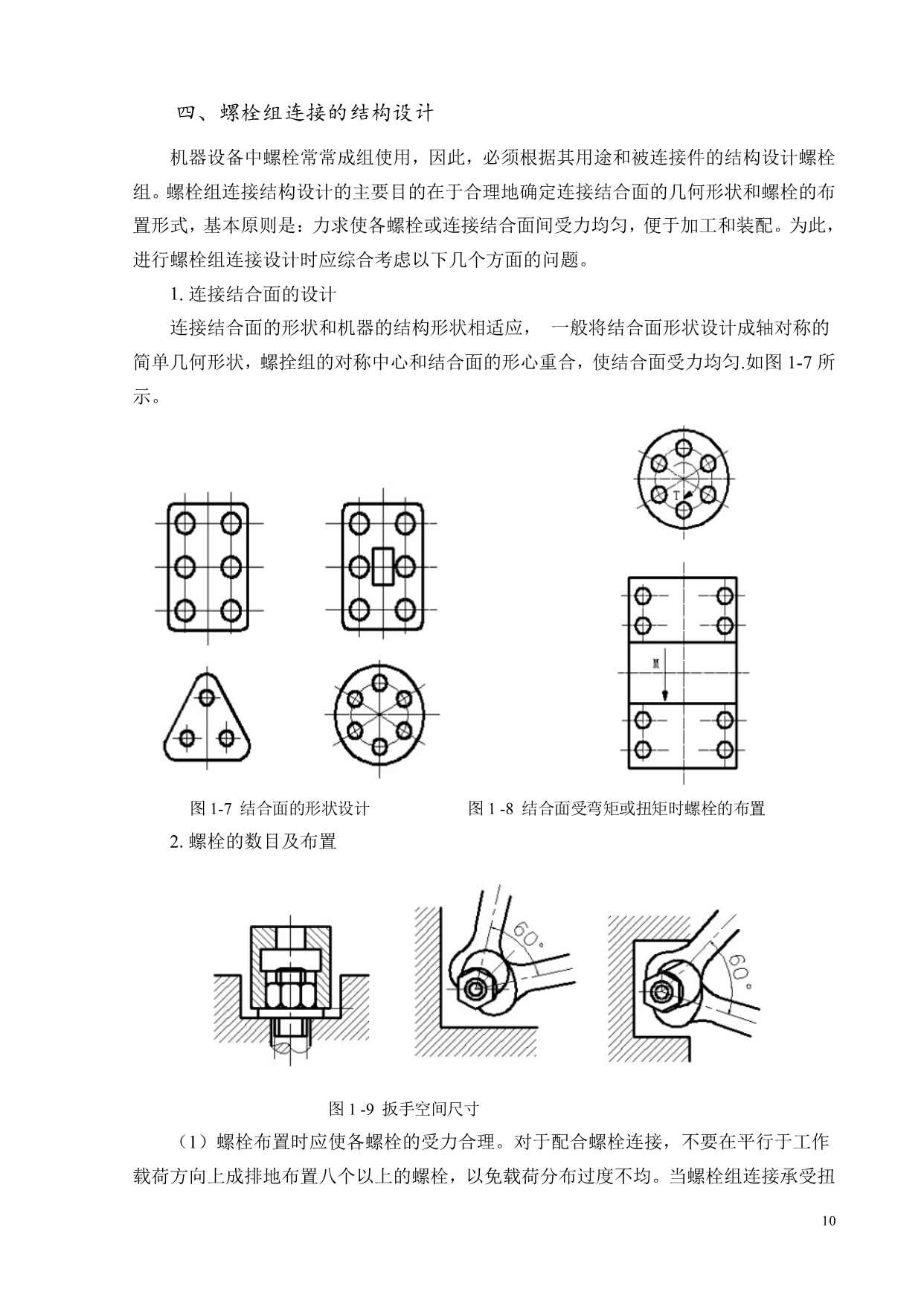 四、螺栓组连接的结构设计

机器设备中螺栓常常成组使用，因此，必须根据其用途和被连接件的结构设计螺栓组。螺栓组连接结构设计的主要目的在于合理地确定连接结合面的几何形状和螺栓的布置形式，基本原则是：力求使各螺栓或连接结合面间受力均匀，便于加工和装配。为此，进行螺栓组连接设计时应综合考虑以下几个方面的问题。

1. 连接结合面的设计

连接结合面的形状和机器的结构形状相适应， 一般将结合面形状设计成轴对称的简单几何形状，螺拴组的对称中心和结合面的形心重合，使结合面受力均匀.如图 1-7 所示。

T

M

图 1-7 结合面的形状设计

图 1 -8 结合面受弯矩或扭矩时螺栓的布置

2. 螺栓的数目及布置

60°

60°

图 1 -9 扳手空间尺寸

（1）螺栓布置时应使各螺栓的受力合理。对于配合螺栓连接，不要在平行于工作载荷方向上成排地布置八个以上的螺栓，以免载荷分布过度不均。当螺栓组连接承受扭

10