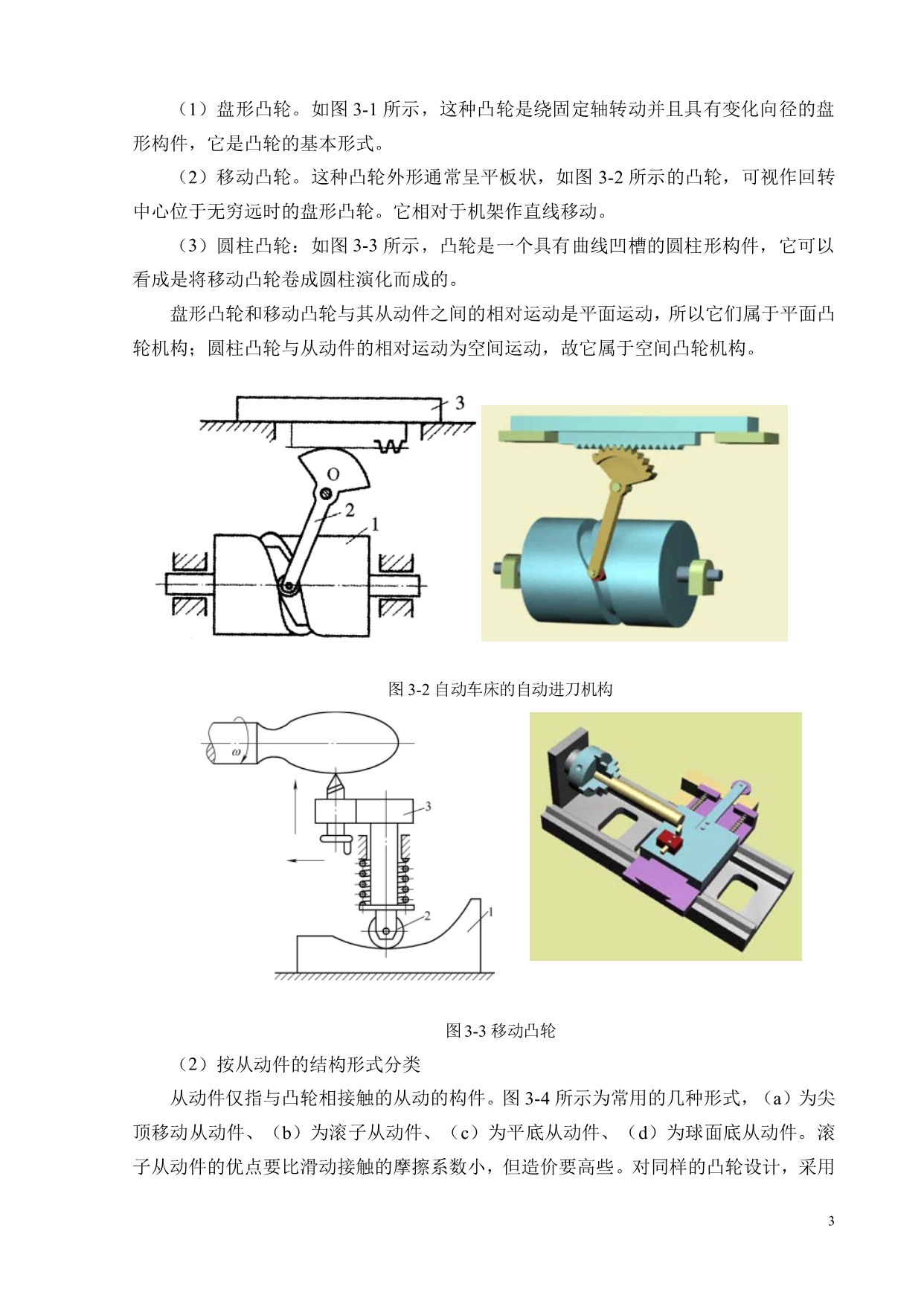 （1）盘形凸轮。如图 3-1 所示，这种凸轮是绕固定轴转动并且具有变化向径的盘形构件，它是凸轮的基本形式。

（2）移动凸轮。这种凸轮外形通常呈平板状，如图 3-2 所示的凸轮，可视作回转中心位于无穷远时的盘形凸轮。它相对于机架作直线移动。

（3）圆柱凸轮：如图 3-3 所示，凸轮是一个具有曲线凹槽的圆柱形构件，它可以看成是将移动凸轮卷成圆柱演化而成的。

盘形凸轮和移动凸轮与其从动件之间的相对运动是平面运动，所以它们属于平面凸轮机构；圆柱凸轮与从动件的相对运动为空间运动，故它属于空间凸轮机构。

3
O
2
1

图 3-2 自动车床的自动进刀机构

$\omega$
3
2
1

图 3-3 移动凸轮

（2）按从动件的结构形式分类

从动件仅指与凸轮相接触的从动的构件。图 3-4 所示为常用的几种形式，（a）为尖顶移动从动件、（b）为滚子从动件、（c）为平底从动件、（d）为球面底从动件。滚子从动件的优点要比滑动接触的摩擦系数小，但造价要高些。对同样的凸轮设计，采用

3