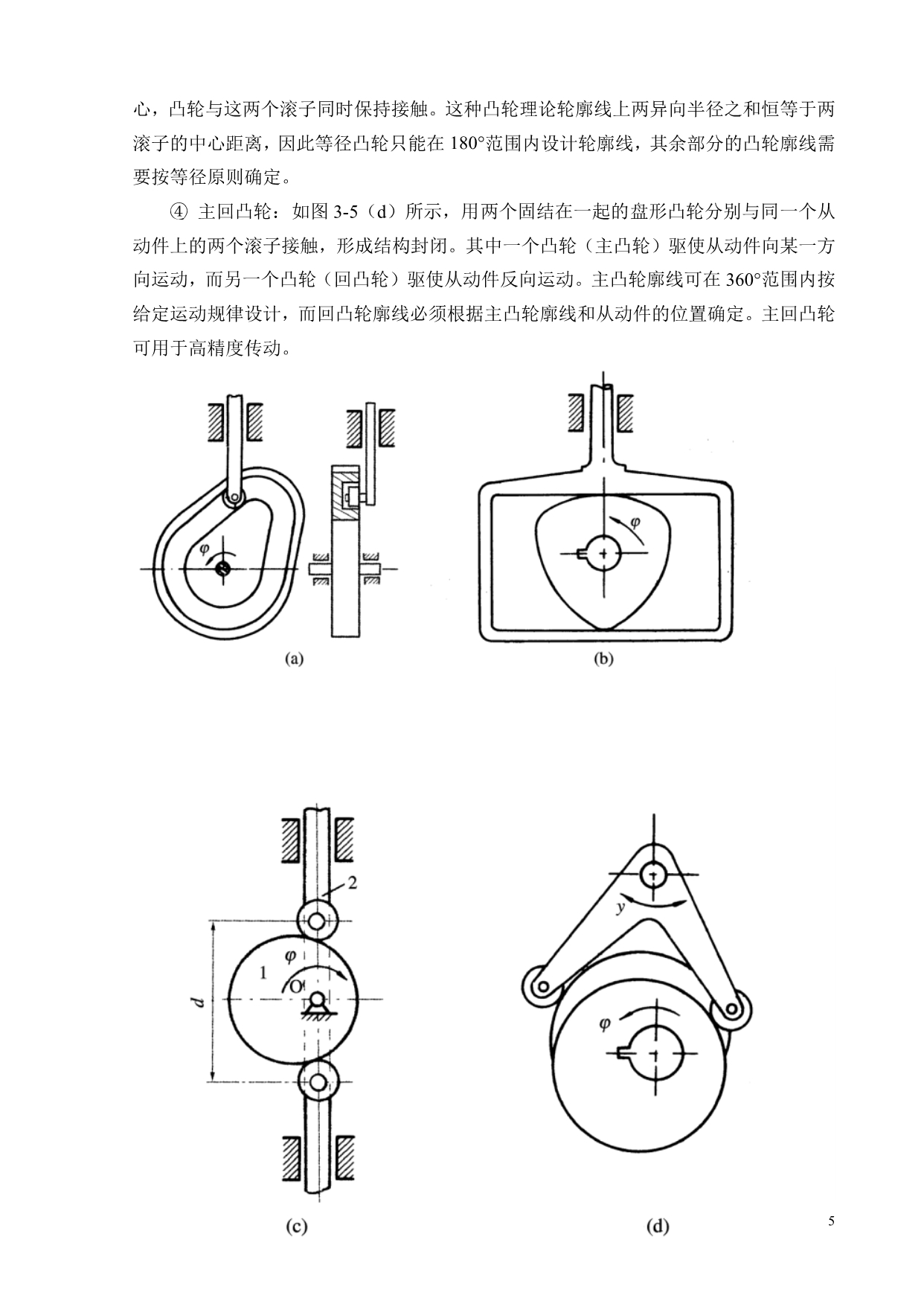 心，凸轮与这两个滚子同时保持接触。这种凸轮理论轮廓线上两异向半径之和恒等于两滚子的中心距离，因此等径凸轮只能在 180°范围内设计轮廓线，其余部分的凸轮廓线需要按等径原则确定。

④ 主回凸轮：如图 3-5（d）所示，用两个固结在一起的盘形凸轮分别与同一个从动件上的两个滚子接触，形成结构封闭。其中一个凸轮（主凸轮）驱使从动件向某一方向运动，而另一个凸轮（回凸轮）驱使从动件反向运动。主凸轮廓线可在 360°范围内按给定运动规律设计，而回凸轮廓线必须根据主凸轮廓线和从动件的位置确定。主回凸轮可用于高精度传动。

$\varphi$

(a)

$\varphi$

(b)

2

$\varphi$

1

O

$d$

(c)

$y$

$\varphi$

(d)

5