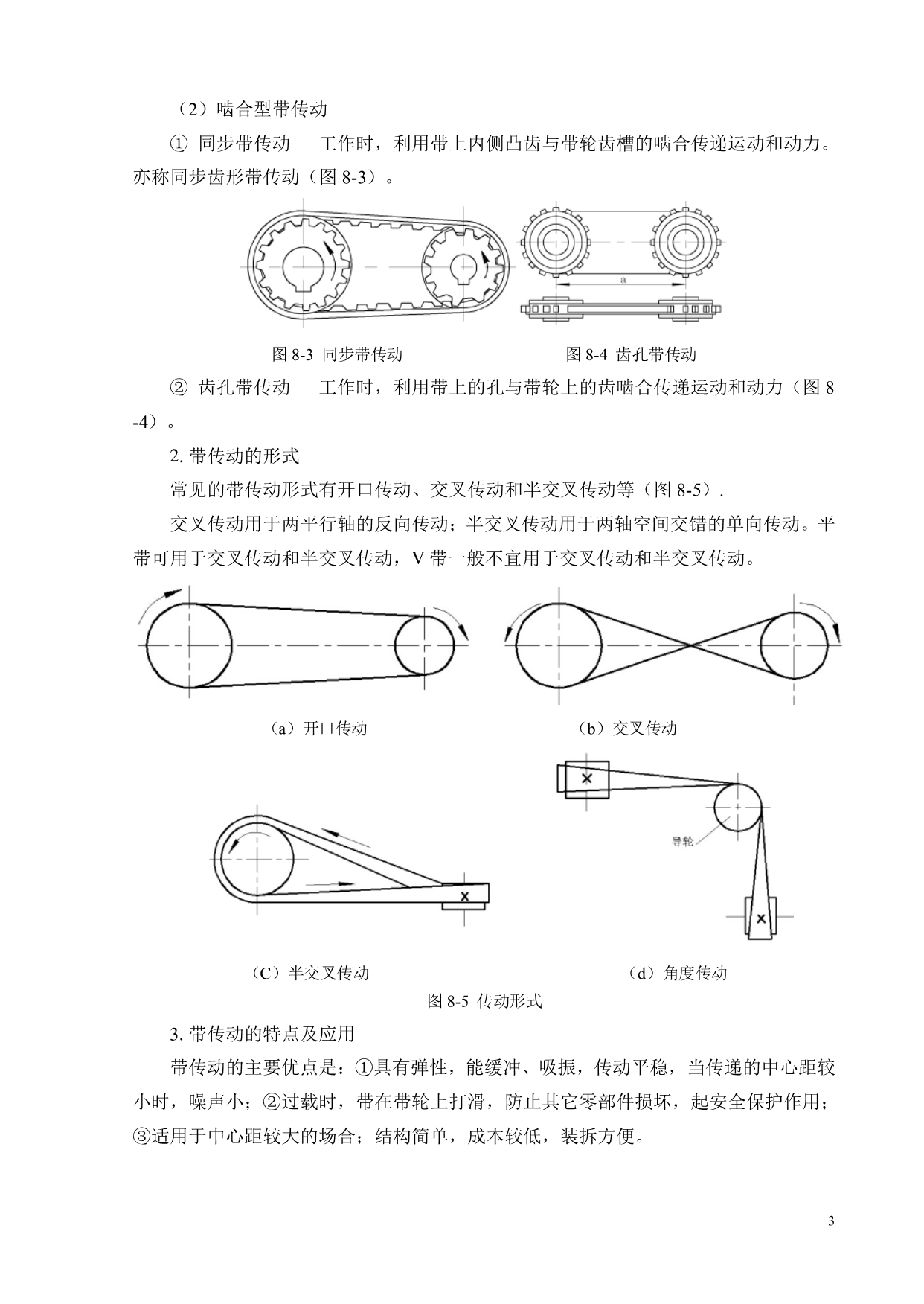 （2）啮合型带传动

① 同步带传动　工作时，利用带上内侧凸齿与带轮齿槽的啮合传递运动和动力。亦称同步齿形带传动（图 8-3）。

a

图 8-3 同步带传动　　图 8-4 齿孔带传动

② 齿孔带传动　工作时，利用带上的孔与带轮上的齿啮合传递运动和动力（图 8-4）。

2. 带传动的形式

常见的带传动形式有开口传动、交叉传动和半交叉传动等（图 8-5）.

交叉传动用于两平行轴的反向传动；半交叉传动用于两轴空间交错的单向传动。平带可用于交叉传动和半交叉传动，V 带一般不宜用于交叉传动和半交叉传动。

（a）开口传动　（b）交叉传动

导轮

（C）半交叉传动　（d）角度传动

图 8-5 传动形式

3. 带传动的特点及应用

带传动的主要优点是：①具有弹性，能缓冲、吸振，传动平稳，当传递的中心距较小时，噪声小；②过载时，带在带轮上打滑，防止其它零部件损坏，起安全保护作用；③适用于中心距较大的场合；结构简单，成本较低，装拆方便。

3