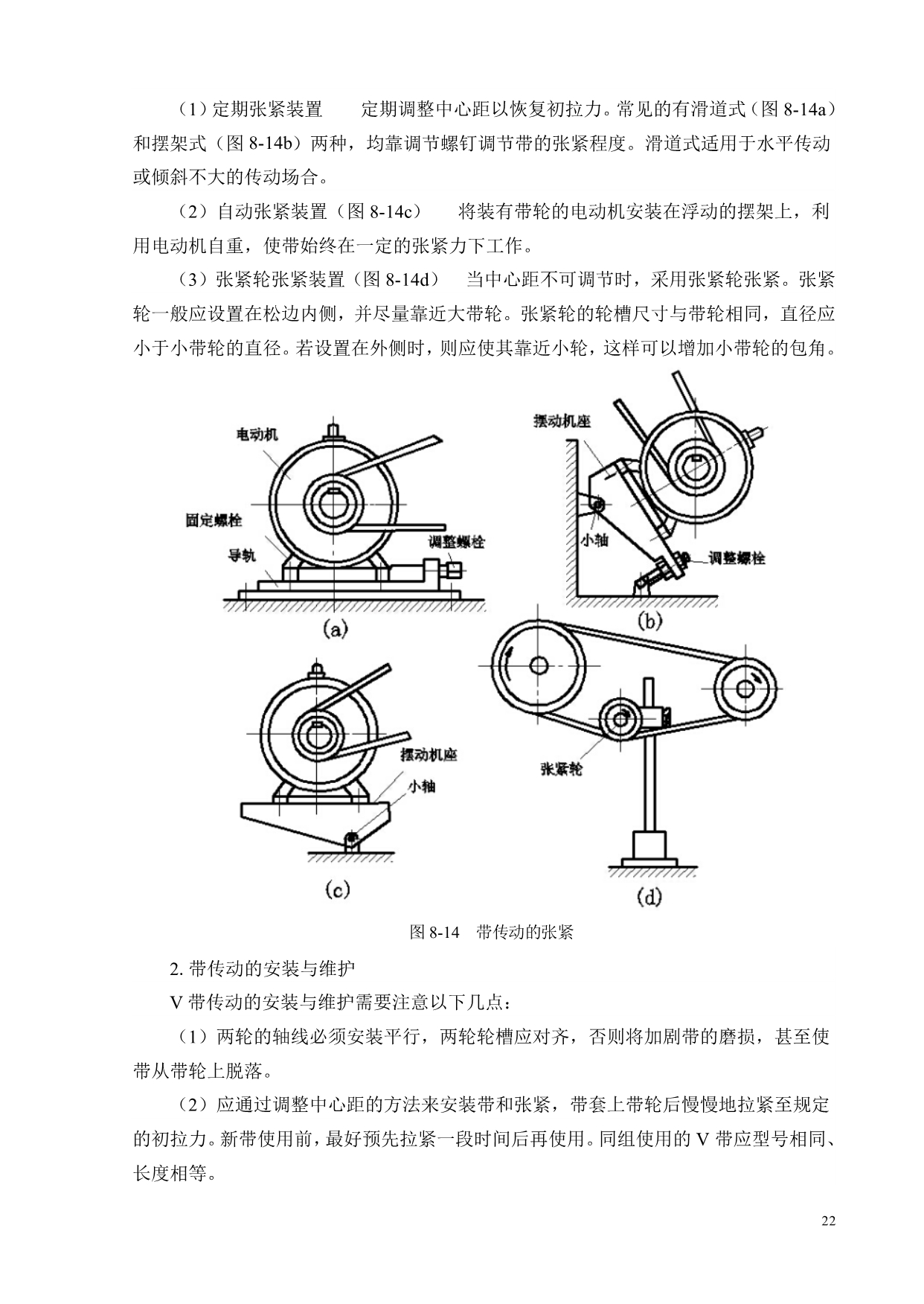 （1）定期张紧装置　定期调整中心距以恢复初拉力。常见的有滑道式（图 8-14a）和摆架式（图 8-14b）两种，均靠调节螺钉调节带的张紧程度。滑道式适用于水平传动或倾斜不大的传动场合。

（2）自动张紧装置（图 8-14c）　将装有带轮的电动机安装在浮动的摆架上，利用电动机自重，使带始终在一定的张紧力下工作。

（3）张紧轮张紧装置（图 8-14d）　当中心距不可调节时，采用张紧轮张紧。张紧轮一般应设置在松边内侧，并尽量靠近大带轮。张紧轮的轮槽尺寸与带轮相同，直径应小于小带轮的直径。若设置在外侧时，则应使其靠近小轮，这样可以增加小带轮的包角。

电动机
固定螺栓
导轨
调整螺栓
(a)
摆动机座
小轴
调整螺栓
(b)
摆动机座
小轴
(c)
张紧轮
(d)

图 8-14　带传动的张紧

2. 带传动的安装与维护

V 带传动的安装与维护需要注意以下几点：

（1）两轮的轴线必须安装平行，两轮轮槽应对齐，否则将加剧带的磨损，甚至使带从带轮上脱落。

（2）应通过调整中心距的方法来安装带和张紧，带套上带轮后慢慢地拉紧至规定的初拉力。新带使用前，最好预先拉紧一段时间后再使用。同组使用的 V 带应型号相同、长度相等。

22