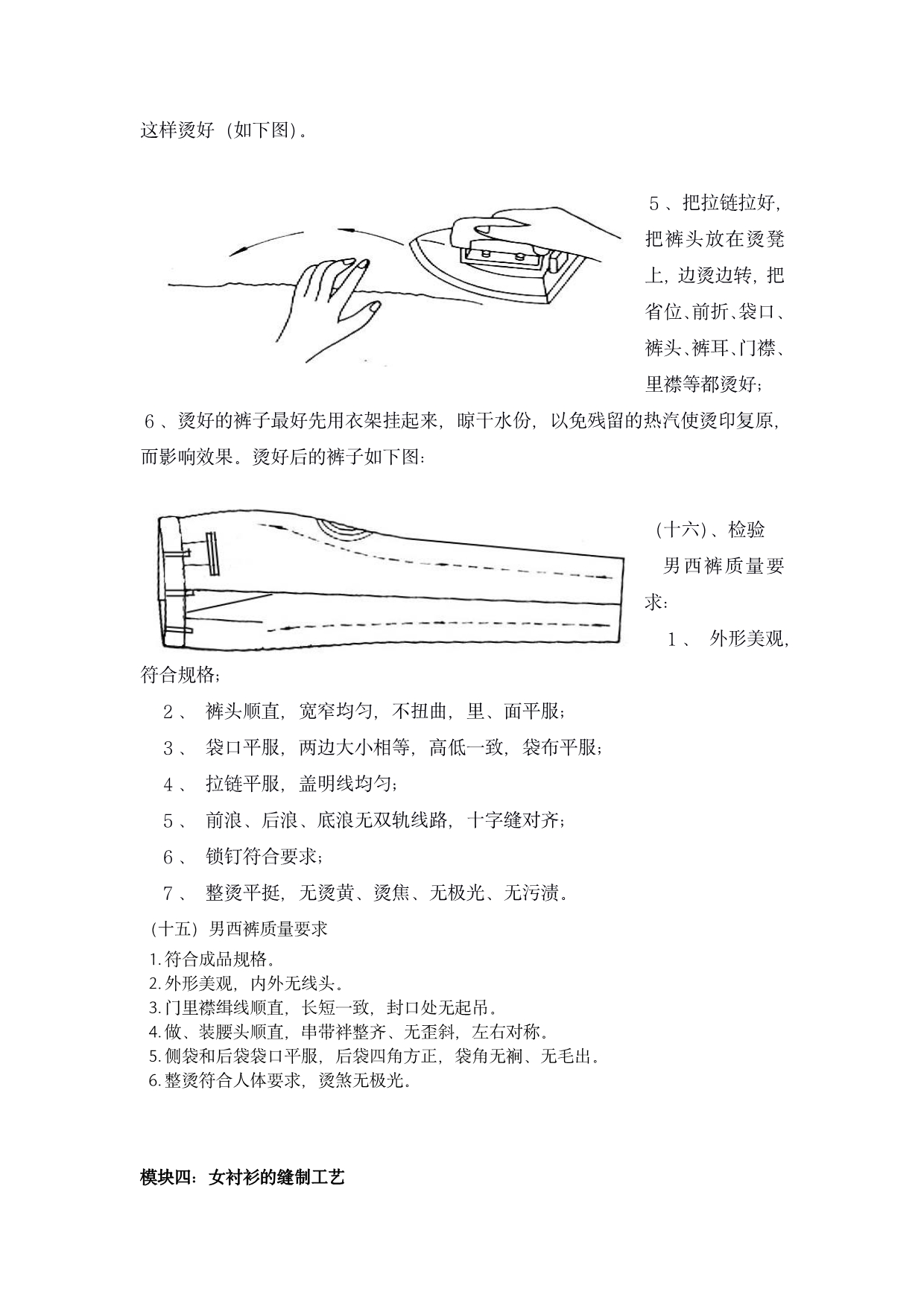 这样烫好（如下图）。

5、把拉链拉好，把裤头放在烫凳上，边烫边转，把省位、前折、袋口、裤头、裤耳、门襟、里襟等都烫好；

6、烫好的裤子最好先用衣架挂起来，晾干水份，以免残留的热汽使烫印复原，而影响效果。烫好后的裤子如下图：

（十六）、检验

男西裤质量要求：

1、 外形美观，符合规格；

2、 裤头顺直，宽窄均匀，不扭曲，里、面平服；

3、 袋口平服，两边大小相等，高低一致，袋布平服；

4、 拉链平服，盖明线均匀；

5、 前浪、后浪、底浪无双轨线路，十字缝对齐；

6、 锁钉符合要求；

7、 整烫平挺，无烫黄、烫焦、无极光、无污渍。

（十五）男西裤质量要求

1.符合成品规格。
2.外形美观，内外无线头。
3.门里襟缉线顺直，长短一致，封口处无起吊。
4.做、装腰头顺直，串带袢整齐、无歪斜，左右对称。
5.侧袋和后袋袋口平服，后袋四角方正，袋角无裥、无毛出。
6.整烫符合人体要求，烫煞无极光。

模块四：女衬衫的缝制工艺