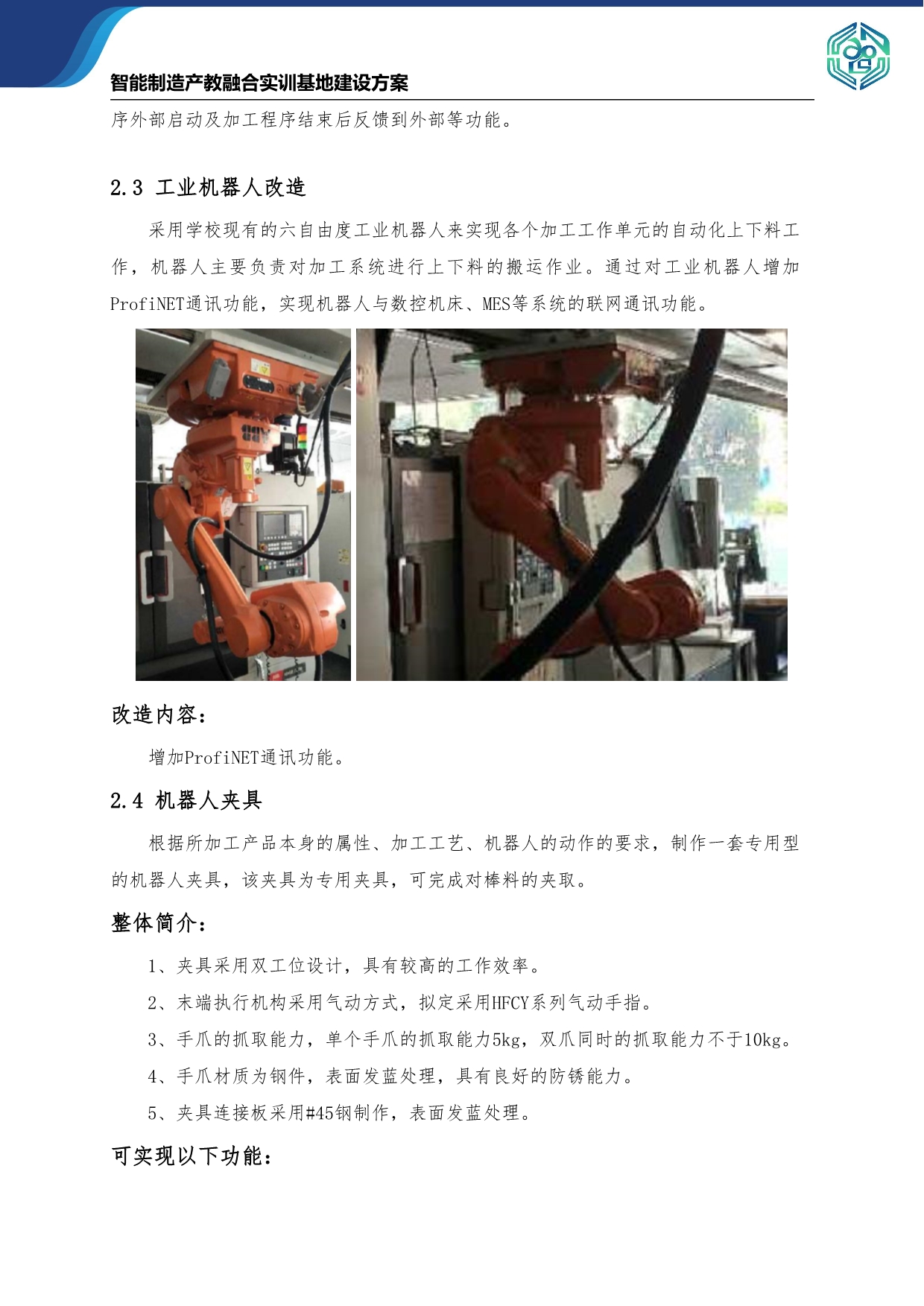 智能制造产教融合实训基地建设方案

序外部启动及加工程序结束后反馈到外部等功能。

2.3 工业机器人改造

采用学校现有的六自由度工业机器人来实现各个加工工作单元的自动化上下料工作，机器人主要负责对加工系统进行上下料的搬运作业。通过对工业机器人增加ProfiNET通讯功能，实现机器人与数控机床、MES等系统的联网通讯功能。

改造内容：

增加ProfiNET通讯功能。

2.4 机器人夹具

根据所加工产品本身的属性、加工工艺、机器人的动作的要求，制作一套专用型的机器人夹具，该夹具为专用夹具，可完成对棒料的夹取。

整体简介：

1、夹具采用双工位设计，具有较高的工作效率。

2、末端执行机构采用气动方式，拟定采用HFCY系列气动手指。

3、手爪的抓取能力，单个手爪的抓取能力5kg，双爪同时的抓取能力不于10kg。

4、手爪材质为钢件，表面发蓝处理，具有良好的防锈能力。

5、夹具连接板采用#45钢制作，表面发蓝处理。

可实现以下功能：