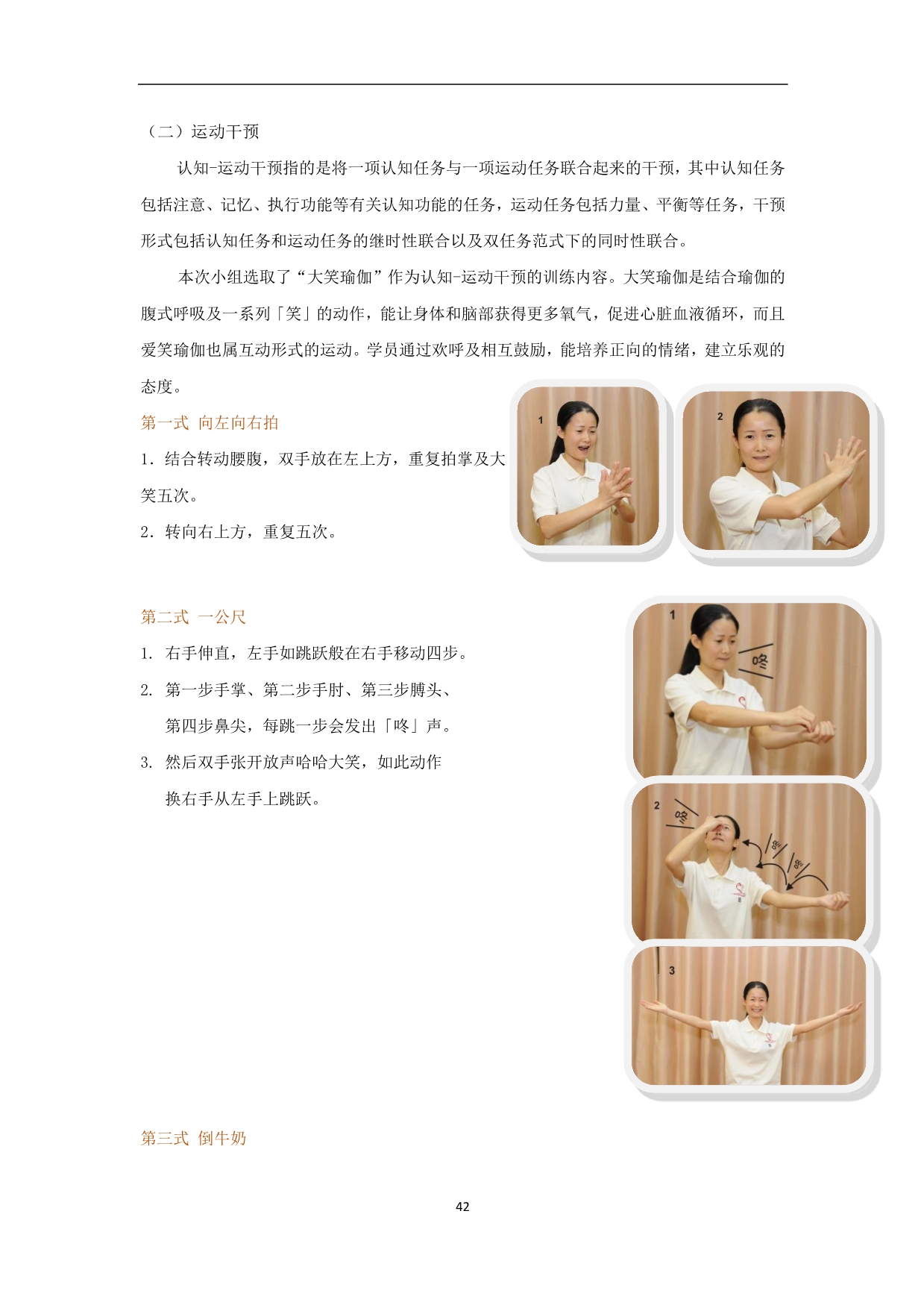 （二）运动干预

认知-运动干预指的是将一项认知任务与一项运动任务联合起来的干预，其中认知任务包括注意、记忆、执行功能等有关认知功能的任务，运动任务包括力量、平衡等任务，干预形式包括认知任务和运动任务的继时性联合以及双任务范式下的同时性联合。

本次小组选取了“大笑瑜伽”作为认知-运动干预的训练内容。大笑瑜伽是结合瑜伽的腹式呼吸及一系列「笑」的动作，能让身体和脑部获得更多氧气，促进心脏血液循环，而且爱笑瑜伽也属互动形式的运动。学员通过欢呼及相互鼓励，能培养正向的情绪，建立乐观的态度。

第一式 向左向右拍

1. 结合转动腰腹，双手放在左上方，重复拍掌及大笑五次。

2. 转向右上方，重复五次。

1

2

第二式 一公尺

1. 右手伸直，左手如跳跃般在右手移动四步。

2. 第一步手掌、第二步手肘、第三步膊头、第四步鼻尖，每跳一步会发出「咚」声。

3. 然后双手张开放声哈哈大笑，如此动作换右手从左手上跳跃。

1

咚

2

咚

咚

咚

3

第三式 倒牛奶

42