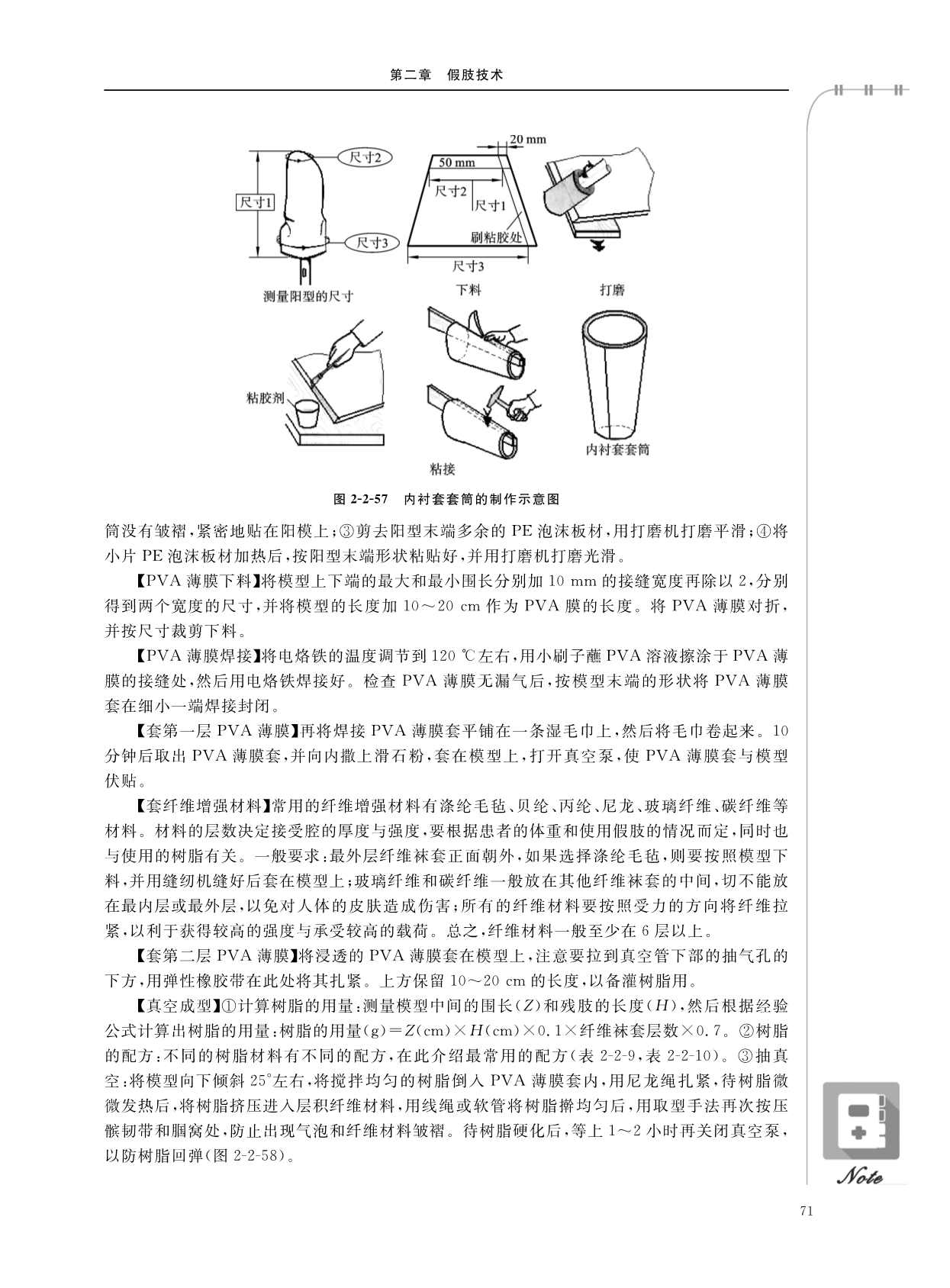 第二章　假肢技术

尺寸2
尺寸1
尺寸3
测量阳型的尺寸
20 mm
50 mm
尺寸2
尺寸1
刷粘胶处
尺寸3
下料
打磨
粘胶剂
粘接
内衬套套筒

图 2-2-57　内衬套套筒的制作示意图

筒没有皱褶，紧密地贴在阳模上；③剪去阳型末端多余的 PE 泡沫板材，用打磨机打磨平滑；④将小片 PE 泡沫板材加热后，按阳型末端形状粘贴好，并用打磨机打磨光滑。

【PVA 薄膜下料】将模型上下端的最大和最小围长分别加 10 mm 的接缝宽度再除以 2，分别得到两个宽度的尺寸，并将模型的长度加 10～20 cm 作为 PVA 膜的长度。将 PVA 薄膜对折，并按尺寸裁剪下料。

【PVA 薄膜焊接】将电烙铁的温度调节到 120 ℃左右，用小刷子蘸 PVA 溶液擦涂于 PVA 薄膜的接缝处，然后用电烙铁焊接好。检查 PVA 薄膜无漏气后，按模型末端的形状将 PVA 薄膜套在细小一端焊接封闭。

【套第一层 PVA 薄膜】再将焊接 PVA 薄膜套平铺在一条湿毛巾上，然后将毛巾卷起来。10 分钟后取出 PVA 薄膜套，并向内撒上滑石粉，套在模型上，打开真空泵，使 PVA 薄膜套与模型伏贴。

【套纤维增强材料】常用的纤维增强材料有涤纶毛毡、贝纶、丙纶、尼龙、玻璃纤维、碳纤维等材料。材料的层数决定接受腔的厚度与强度，要根据患者的体重和使用假肢的情况而定，同时也与使用的树脂有关。一般要求：最外层纤维袜套正面朝外，如果选择涤纶毛毡，则要按照模型下料，并用缝纫机缝好后套在模型上；玻璃纤维和碳纤维一般放在其他纤维袜套的中间，切不能放在最内层或最外层，以免对人体的皮肤造成伤害；所有的纤维材料要按照受力的方向将纤维拉紧，以利于获得较高的强度与承受较高的载荷。总之，纤维材料一般至少在 6 层以上。

【套第二层 PVA 薄膜】将浸透的 PVA 薄膜套在模型上，注意要拉到真空管下部的抽气孔的下方，用弹性橡胶带在此处将其扎紧。上方保留 10～20 cm 的长度，以备灌树脂用。

【真空成型】①计算树脂的用量：测量模型中间的围长($Z$)和残肢的长度($H$)，然后根据经验公式计算出树脂的用量：树脂的用量(g)$=Z$(cm)$\times H$(cm)$\times 0.1\times$纤维袜套层数$\times 0.7$。②树脂的配方：不同的树脂材料有不同的配方，在此介绍最常用的配方(表 2-2-9，表 2-2-10)。③抽真空：将模型向下倾斜 25°左右，将搅拌均匀的树脂倒入 PVA 薄膜套内，用尼龙绳扎紧，待树脂微微发热后，将树脂挤压进入层积纤维材料，用线绳或软管将树脂擀均匀后，用取型手法再次按压髌韧带和腘窝处，防止出现气泡和纤维材料皱褶。待树脂硬化后，等上 1～2 小时再关闭真空泵，以防树脂回弹(图 2-2-58)。

Note

71