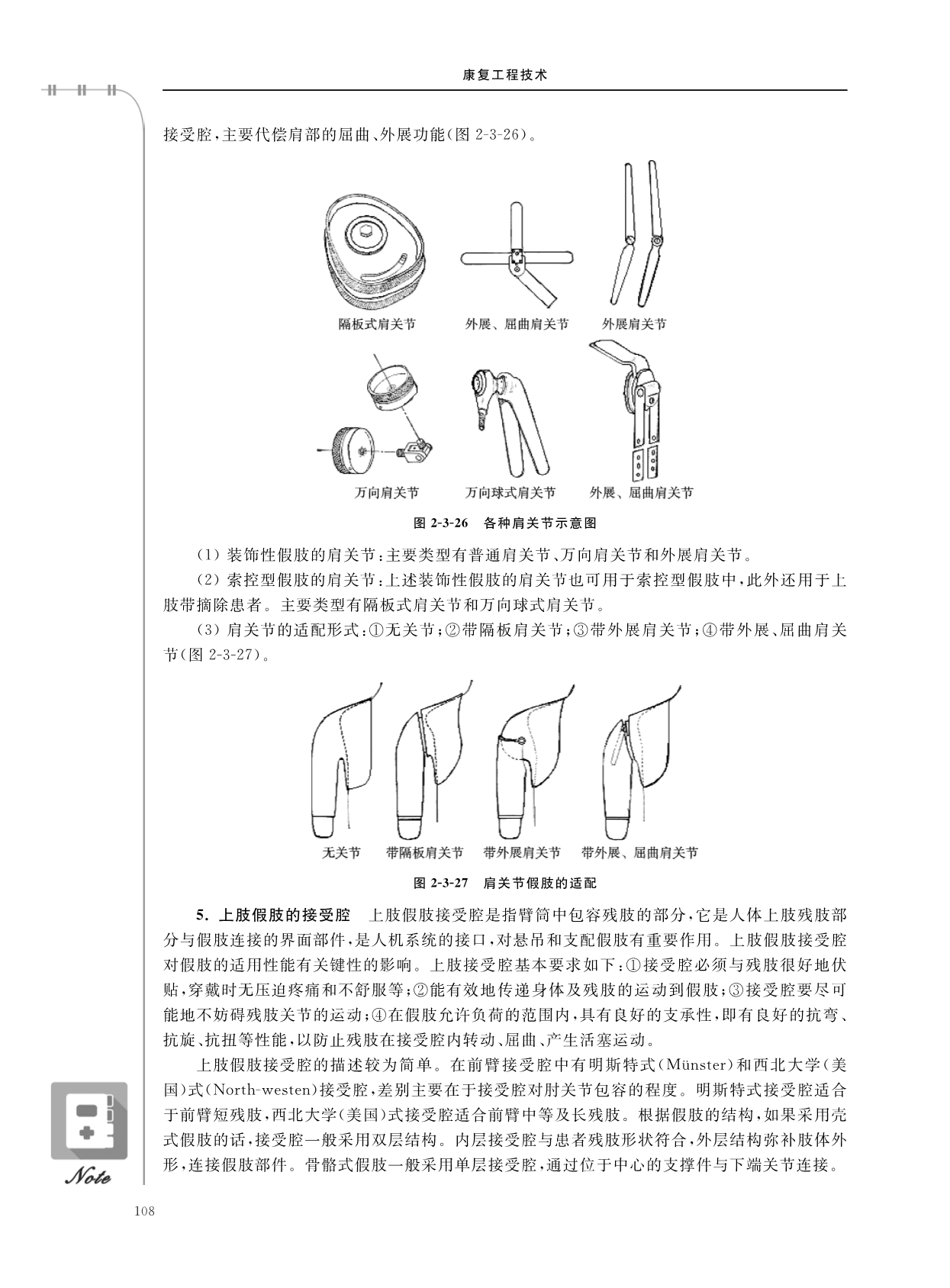 康复工程技术

接受腔，主要代偿肩部的屈曲、外展功能(图 2-3-26)。

隔板式肩关节　外展、屈曲肩关节　外展肩关节

万向肩关节　万向球式肩关节　外展、屈曲肩关节

图 2-3-26　各种肩关节示意图

(1) 装饰性假肢的肩关节：主要类型有普通肩关节、万向肩关节和外展肩关节。

(2) 索控型假肢的肩关节：上述装饰性假肢的肩关节也可用于索控型假肢中，此外还用于上肢带摘除患者。主要类型有隔板式肩关节和万向球式肩关节。

(3) 肩关节的适配形式：①无关节；②带隔板肩关节；③带外展肩关节；④带外展、屈曲肩关节(图 2-3-27)。

无关节　带隔板肩关节　带外展肩关节　带外展、屈曲肩关节

图 2-3-27　肩关节假肢的适配

5. 上肢假肢的接受腔　上肢假肢接受腔是指臂筒中包容残肢的部分，它是人体上肢残肢部分与假肢连接的界面部件，是人机系统的接口，对悬吊和支配假肢有重要作用。上肢假肢接受腔对假肢的适用性能有关键性的影响。上肢接受腔基本要求如下：①接受腔必须与残肢很好地伏贴，穿戴时无压迫疼痛和不舒服等；②能有效地传递身体及残肢的运动到假肢；③接受腔要尽可能地不妨碍残肢关节的运动；④在假肢允许负荷的范围内，具有良好的支承性，即有良好的抗弯、抗旋、抗扭等性能，以防止残肢在接受腔内转动、屈曲、产生活塞运动。

上肢假肢接受腔的描述较为简单。在前臂接受腔中有明斯特式(Münster)和西北大学(美国)式(North-westen)接受腔，差别主要在于接受腔对肘关节包容的程度。明斯特式接受腔适合于前臂短残肢，西北大学(美国)式接受腔适合前臂中等及长残肢。根据假肢的结构，如果采用壳式假肢的话，接受腔一般采用双层结构。内层接受腔与患者残肢形状符合，外层结构弥补肢体外形，连接假肢部件。骨骼式假肢一般采用单层接受腔，通过位于中心的支撑件与下端关节连接。

Note

108