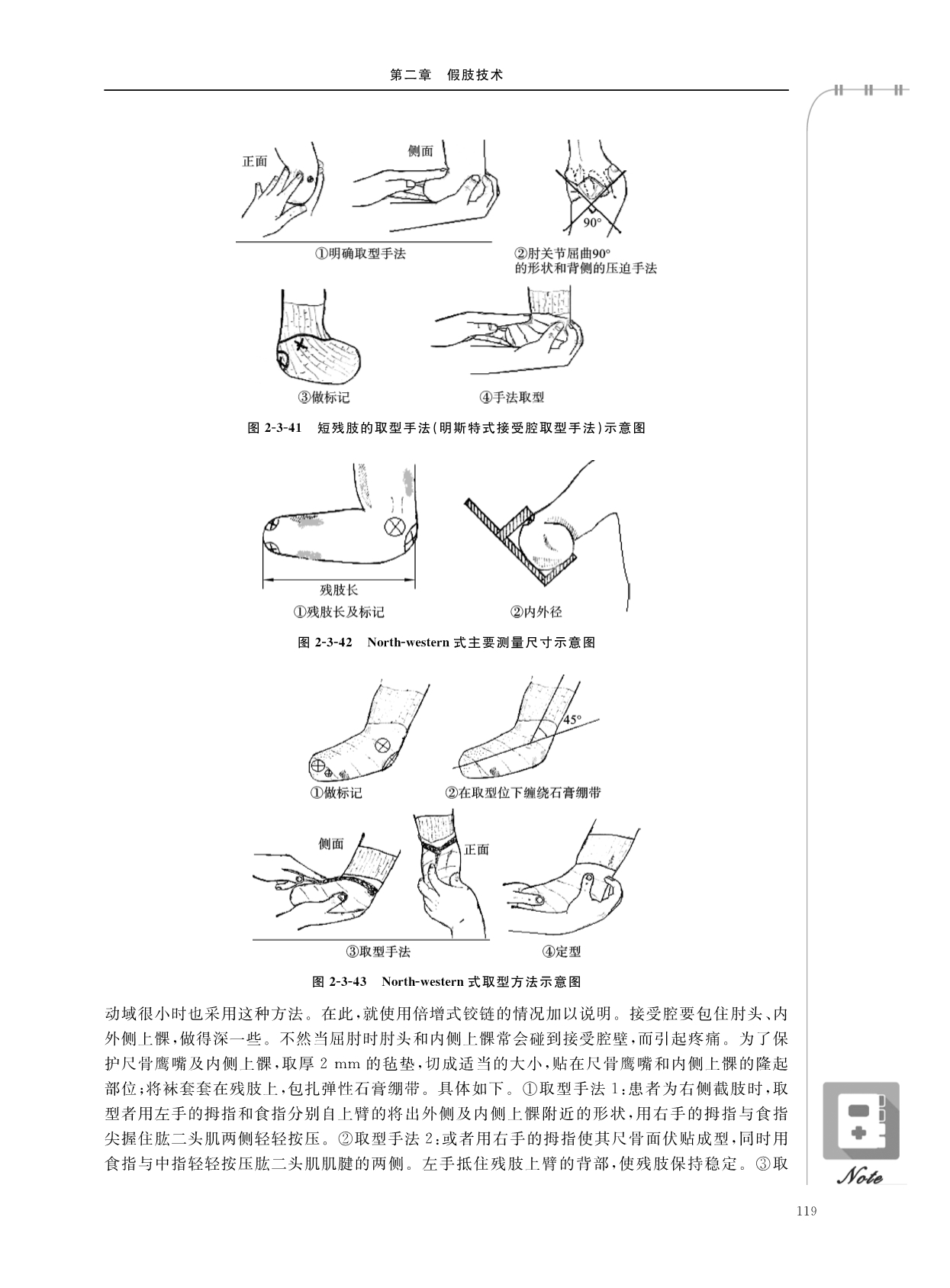 第二章　假肢技术

正面
侧面
90°
①明确取型手法
②肘关节屈曲90°的形状和背侧的压迫手法
③做标记
④手法取型

图 2-3-41　短残肢的取型手法(明斯特式接受腔取型手法)示意图

残肢长
①残肢长及标记
②内外径

图 2-3-42　North-western 式主要测量尺寸示意图

45°
①做标记
②在取型位下缠绕石膏绷带
侧面
正面
③取型手法
④定型

图 2-3-43　North-western 式取型方法示意图

动域很小时也采用这种方法。在此，就使用倍增式铰链的情况加以说明。接受腔要包住肘头、内外侧上髁，做得深一些。不然当屈肘时肘头和内侧上髁常会碰到接受腔壁，而引起疼痛。为了保护尺骨鹰嘴及内侧上髁，取厚 2 mm 的毡垫，切成适当的大小，贴在尺骨鹰嘴和内侧上髁的隆起部位；将袜套套在残肢上，包扎弹性石膏绷带。具体如下。①取型手法 1：患者为右侧截肢时，取型者用左手的拇指和食指分别自上臂的将出外侧及内侧上髁附近的形状，用右手的拇指与食指尖握住肱二头肌两侧轻轻按压。②取型手法 2：或者用右手的拇指使其尺骨面伏贴成型，同时用食指与中指轻轻按压肱二头肌肌腱的两侧。左手抵住残肢上臂的背部，使残肢保持稳定。③取

Note

119