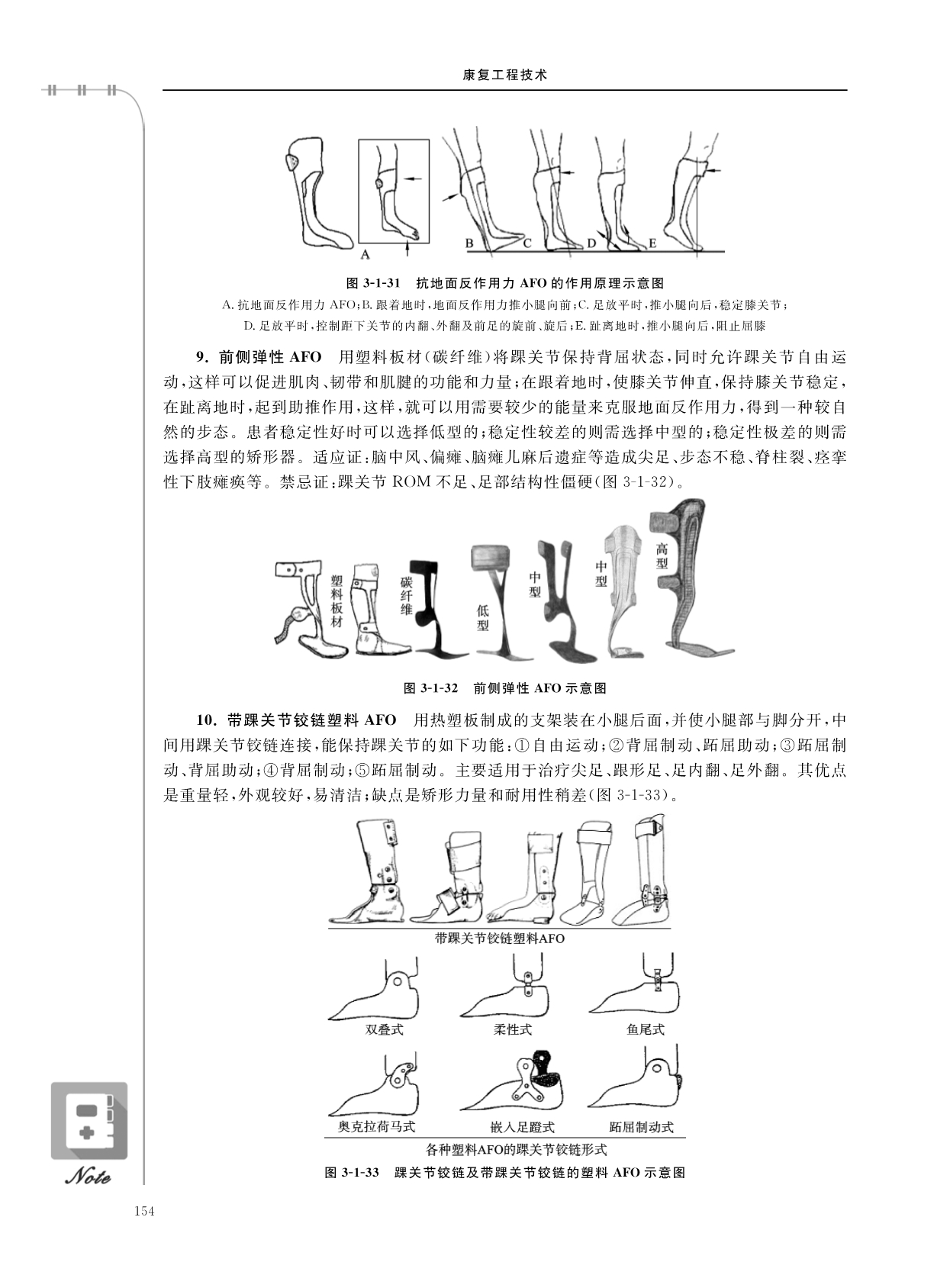 康复工程技术

A B C D E

图 3-1-31 抗地面反作用力 AFO 的作用原理示意图

A. 抗地面反作用力 AFO；B. 跟着地时，地面反作用力推小腿向前；C. 足放平时，推小腿向后，稳定膝关节；D. 足放平时，控制距下关节的内翻、外翻及前足的旋前、旋后；E. 趾离地时，推小腿向后，阻止屈膝

9. 前侧弹性 AFO 用塑料板材（碳纤维）将踝关节保持背屈状态，同时允许踝关节自由运动，这样可以促进肌肉、韧带和肌腱的功能和力量；在跟着地时，使膝关节伸直，保持膝关节稳定，在趾离地时，起到助推作用，这样，就可以用需要较少的能量来克服地面反作用力，得到一种较自然的步态。患者稳定性好时可以选择低型的；稳定性较差的则需选择中型的；稳定性极差的则需选择高型的矫形器。适应证：脑中风、偏瘫、脑瘫儿麻后遗症等造成尖足、步态不稳、脊柱裂、痉挛性下肢瘫痪等。禁忌证：踝关节 ROM 不足、足部结构性僵硬（图 3-1-32）。

塑料板材 碳纤维 低型 中型 中型 高型

图 3-1-32 前侧弹性 AFO 示意图

10. 带踝关节铰链塑料 AFO 用热塑板制成的支架装在小腿后面，并使小腿部与脚分开，中间用踝关节铰链连接，能保持踝关节的如下功能：①自由运动；②背屈制动、跖屈助动；③跖屈制动、背屈助动；④背屈制动；⑤跖屈制动。主要适用于治疗尖足、跟形足、足内翻、足外翻。其优点是重量轻，外观较好，易清洁；缺点是矫形力量和耐用性稍差（图 3-1-33）。

带踝关节铰链塑料AFO

双叠式 柔性式 鱼尾式

奥克拉荷马式 嵌入足蹬式 跖屈制动式

各种塑料AFO的踝关节铰链形式

图 3-1-33 踝关节铰链及带踝关节铰链的塑料 AFO 示意图

Note

154