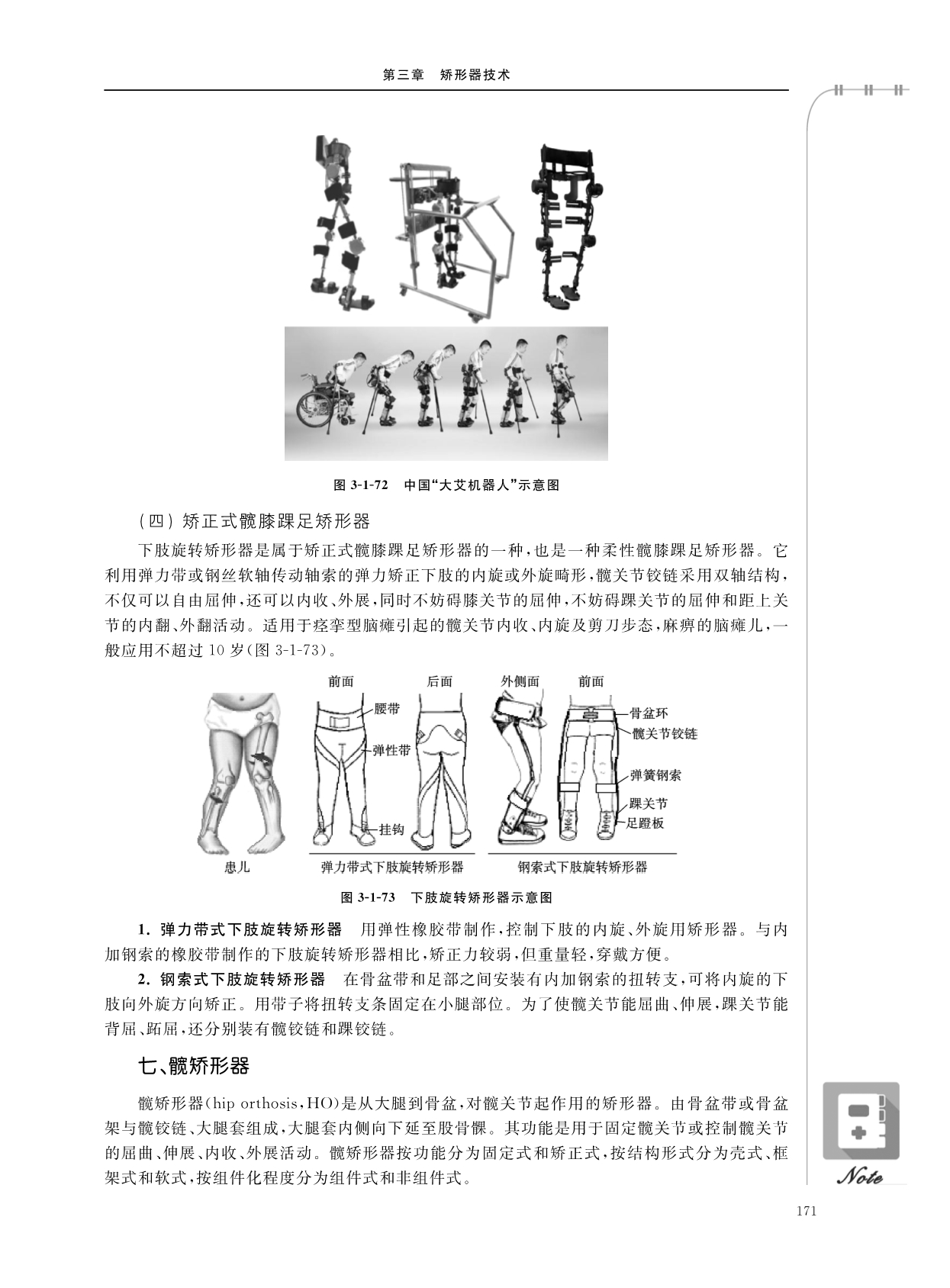 第三章　矫形器技术

图 3-1-72　中国“大艾机器人”示意图

（四）矫正式髋膝踝足矫形器

下肢旋转矫形器是属于矫正式髋膝踝足矫形器的一种，也是一种柔性髋膝踝足矫形器。它利用弹力带或钢丝软轴传动轴索的弹力矫正下肢的内旋或外旋畸形，髋关节铰链采用双轴结构，不仅可以自由屈伸，还可以内收、外展，同时不妨碍膝关节的屈伸，不妨碍踝关节的屈伸和距上关节的内翻、外翻活动。适用于痉挛型脑瘫引起的髋关节内收、内旋及剪刀步态，麻痹的脑瘫儿，一般应用不超过 10 岁（图 3-1-73）。

前面　后面　外侧面　前面

腰带
弹性带
挂钩
骨盆环
髋关节铰链
弹簧钢索
踝关节
足蹬板

患儿　弹力带式下肢旋转矫形器　钢索式下肢旋转矫形器

图 3-1-73　下肢旋转矫形器示意图

1. 弹力带式下肢旋转矫形器　用弹性橡胶带制作，控制下肢的内旋、外旋用矫形器。与内加钢索的橡胶带制作的下肢旋转矫形器相比，矫正力较弱，但重量轻，穿戴方便。

2. 钢索式下肢旋转矫形器　在骨盆带和足部之间安装有内加钢索的扭转支，可将内旋的下肢向外旋方向矫正。用带子将扭转支条固定在小腿部位。为了使髋关节能屈曲、伸展，踝关节能背屈、跖屈，还分别装有髋铰链和踝铰链。

七、髋矫形器

髋矫形器（hip orthosis，HO）是从大腿到骨盆，对髋关节起作用的矫形器。由骨盆带或骨盆架与髋铰链、大腿套组成，大腿套内侧向下延至股骨髁。其功能是用于固定髋关节或控制髋关节的屈曲、伸展、内收、外展活动。髋矫形器按功能分为固定式和矫正式，按结构形式分为壳式、框架式和软式，按组件化程度分为组件式和非组件式。

Note

171