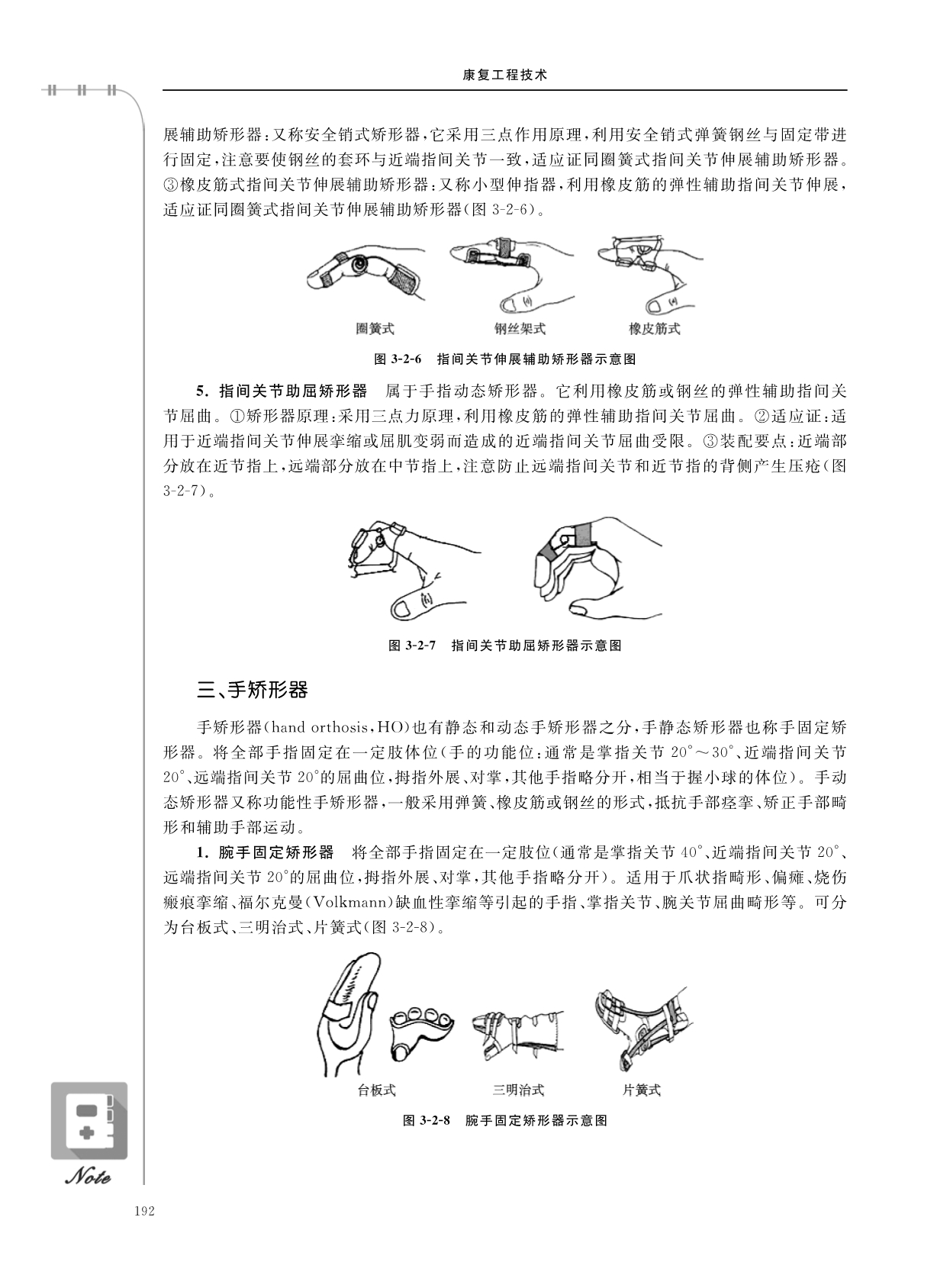 康复工程技术

展辅助矫形器：又称安全销式矫形器，它采用三点作用原理，利用安全销式弹簧钢丝与固定带进行固定，注意要使钢丝的套环与近端指间关节一致，适应证同圈簧式指间关节伸展辅助矫形器。③橡皮筋式指间关节伸展辅助矫形器：又称小型伸指器，利用橡皮筋的弹性辅助指间关节伸展，适应证同圈簧式指间关节伸展辅助矫形器（图 3-2-6）。

圈簧式　钢丝架式　橡皮筋式

图 3-2-6　指间关节伸展辅助矫形器示意图

5. 指间关节助屈矫形器　属于手指动态矫形器。它利用橡皮筋或钢丝的弹性辅助指间关节屈曲。①矫形器原理：采用三点力原理，利用橡皮筋的弹性辅助指间关节屈曲。②适应证：适用于近端指间关节伸展挛缩或屈肌变弱而造成的近端指间关节屈曲受限。③装配要点：近端部分放在近节指上，远端部分放在中节指上，注意防止远端指间关节和近节指的背侧产生压疮（图 3-2-7）。

图 3-2-7　指间关节助屈矫形器示意图

三、手矫形器

手矫形器（hand orthosis，HO）也有静态和动态手矫形器之分，手静态矫形器也称手固定矫形器。将全部手指固定在一定肢体位（手的功能位：通常是掌指关节 20°～30°、近端指间关节 20°、远端指间关节 20°的屈曲位，拇指外展、对掌，其他手指略分开，相当于握小球的体位）。手动态矫形器又称功能性手矫形器，一般采用弹簧、橡皮筋或钢丝的形式，抵抗手部痉挛、矫正手部畸形和辅助手部运动。

1. 腕手固定矫形器　将全部手指固定在一定肢位（通常是掌指关节 40°、近端指间关节 20°、远端指间关节 20°的屈曲位，拇指外展、对掌，其他手指略分开）。适用于爪状指畸形、偏瘫、烧伤瘢痕挛缩、福尔克曼（Volkmann）缺血性挛缩等引起的手指、掌指关节、腕关节屈曲畸形等。可分为台板式、三明治式、片簧式（图 3-2-8）。

台板式　三明治式　片簧式

图 3-2-8　腕手固定矫形器示意图

Note

192