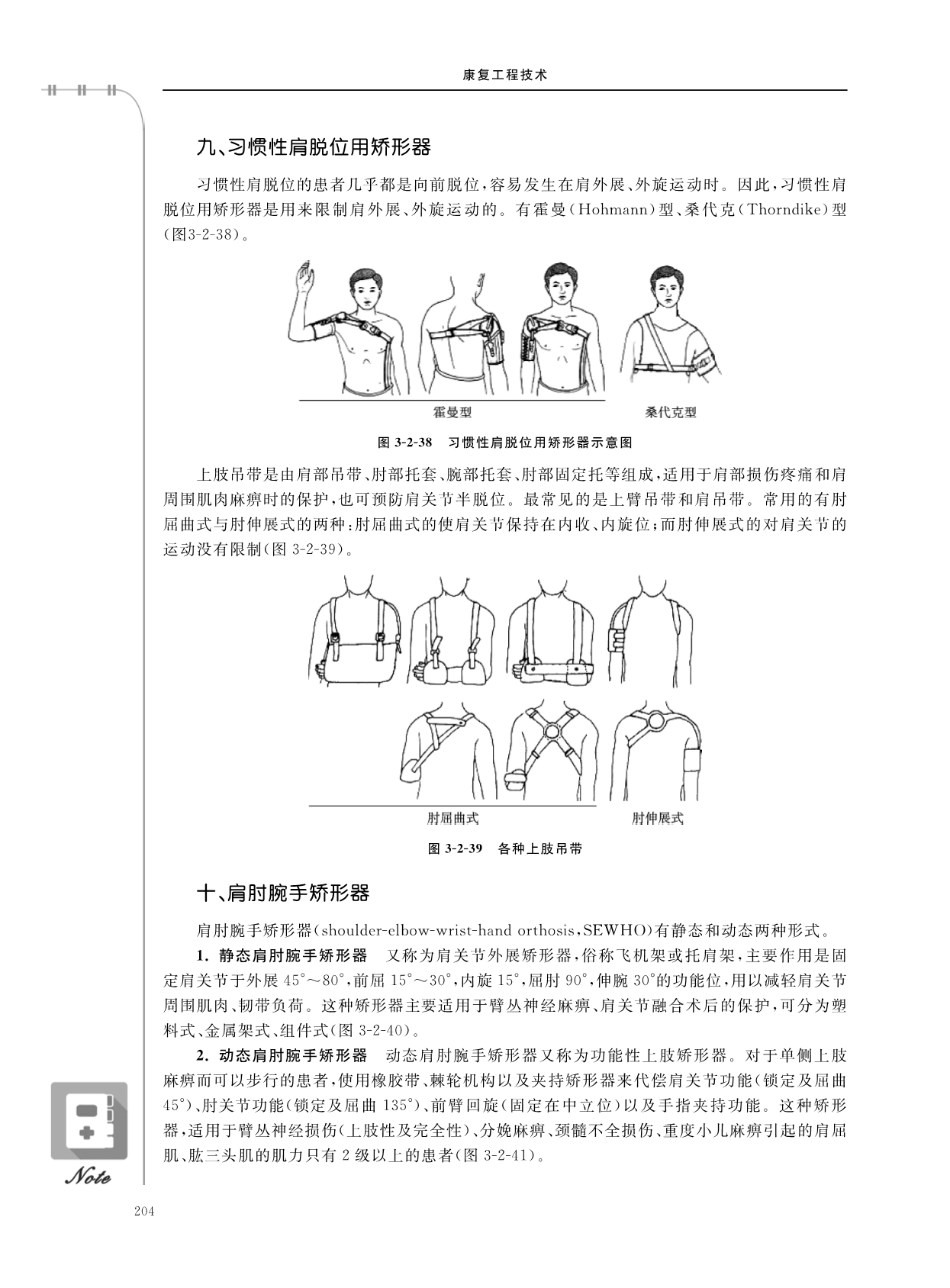 康复工程技术

九、习惯性肩脱位用矫形器

习惯性肩脱位的患者几乎都是向前脱位，容易发生在肩外展、外旋运动时。因此，习惯性肩脱位用矫形器是用来限制肩外展、外旋运动的。有霍曼（Hohmann）型、桑代克（Thorndike）型（图3-2-38）。

霍曼型　　桑代克型

图 3-2-38　习惯性肩脱位用矫形器示意图

上肢吊带是由肩部吊带、肘部托套、腕部托套、肘部固定托等组成，适用于肩部损伤疼痛和肩周围肌肉麻痹时的保护，也可预防肩关节半脱位。最常见的是上臂吊带和肩吊带。常用的有肘屈曲式与肘伸展式的两种：肘屈曲式的使肩关节保持在内收、内旋位；而肘伸展式的对肩关节的运动没有限制（图 3-2-39）。

肘屈曲式　　肘伸展式

图 3-2-39　各种上肢吊带

十、肩肘腕手矫形器

肩肘腕手矫形器（shoulder-elbow-wrist-hand orthosis，SEWHO）有静态和动态两种形式。

1. 静态肩肘腕手矫形器　又称为肩关节外展矫形器，俗称飞机架或托肩架，主要作用是固定肩关节于外展 45°～80°，前屈 15°～30°，内旋 15°，屈肘 90°，伸腕 30°的功能位，用以减轻肩关节周围肌肉、韧带负荷。这种矫形器主要适用于臂丛神经麻痹、肩关节融合术后的保护，可分为塑料式、金属架式、组件式（图 3-2-40）。

2. 动态肩肘腕手矫形器　动态肩肘腕手矫形器又称为功能性上肢矫形器。对于单侧上肢麻痹而可以步行的患者，使用橡胶带、棘轮机构以及夹持矫形器来代偿肩关节功能（锁定及屈曲 45°）、肘关节功能（锁定及屈曲 135°）、前臂回旋（固定在中立位）以及手指夹持功能。这种矫形器，适用于臂丛神经损伤（上肢性及完全性）、分娩麻痹、颈髓不全损伤、重度小儿麻痹引起的肩屈肌、肱三头肌的肌力只有 2 级以上的患者（图 3-2-41）。

Note

204