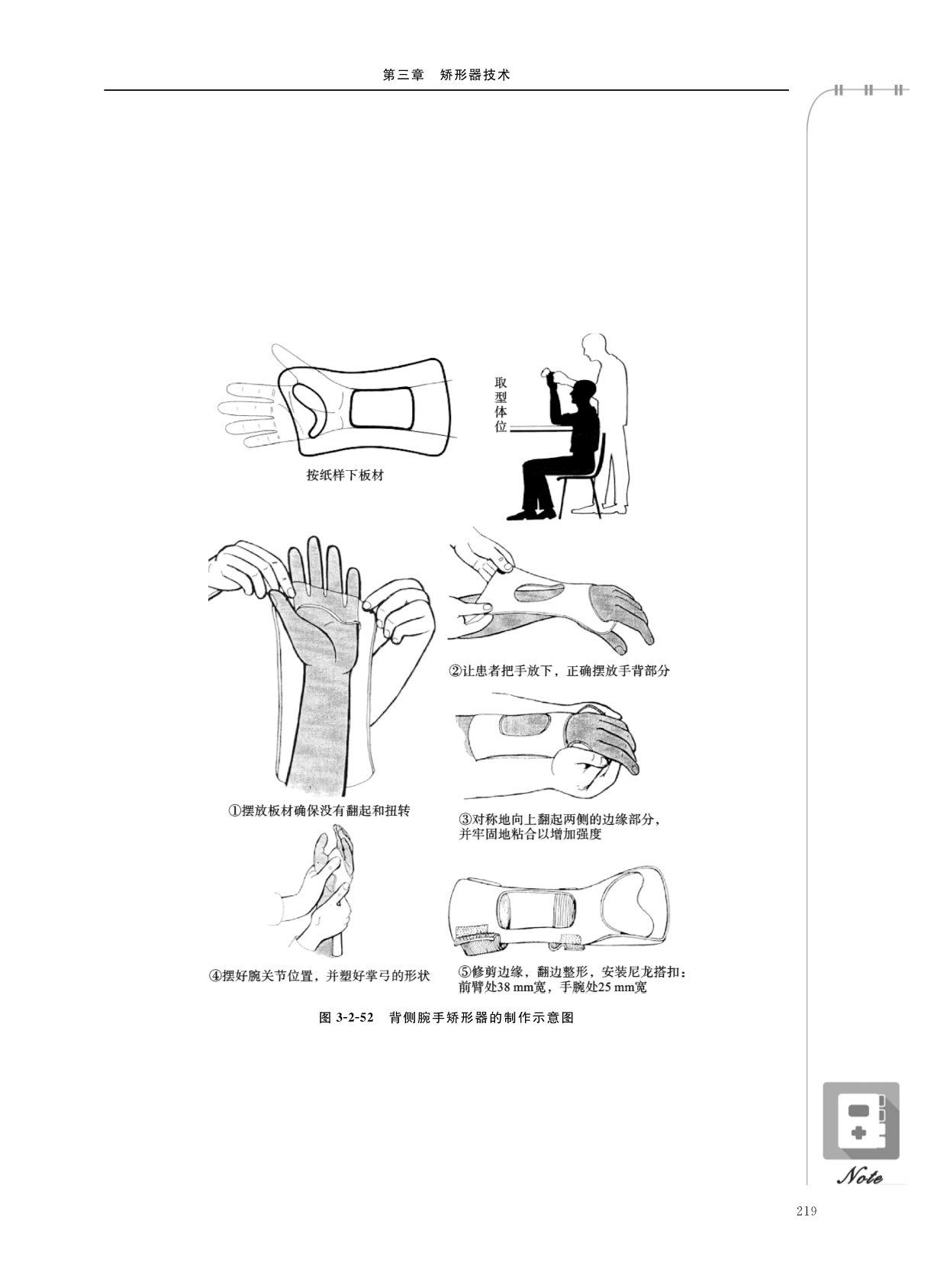 第三章　矫形器技术

按纸样下板材

取型体位

①摆放板材确保没有翻起和扭转

②让患者把手放下，正确摆放手背部分

③对称地向上翻起两侧的边缘部分，并牢固地粘合以增加强度

④摆好腕关节位置，并塑好掌弓的形状

⑤修剪边缘，翻边整形，安装尼龙搭扣：前臂处38 mm宽，手腕处25 mm宽

图 3-2-52　背侧腕手矫形器的制作示意图

Note

219