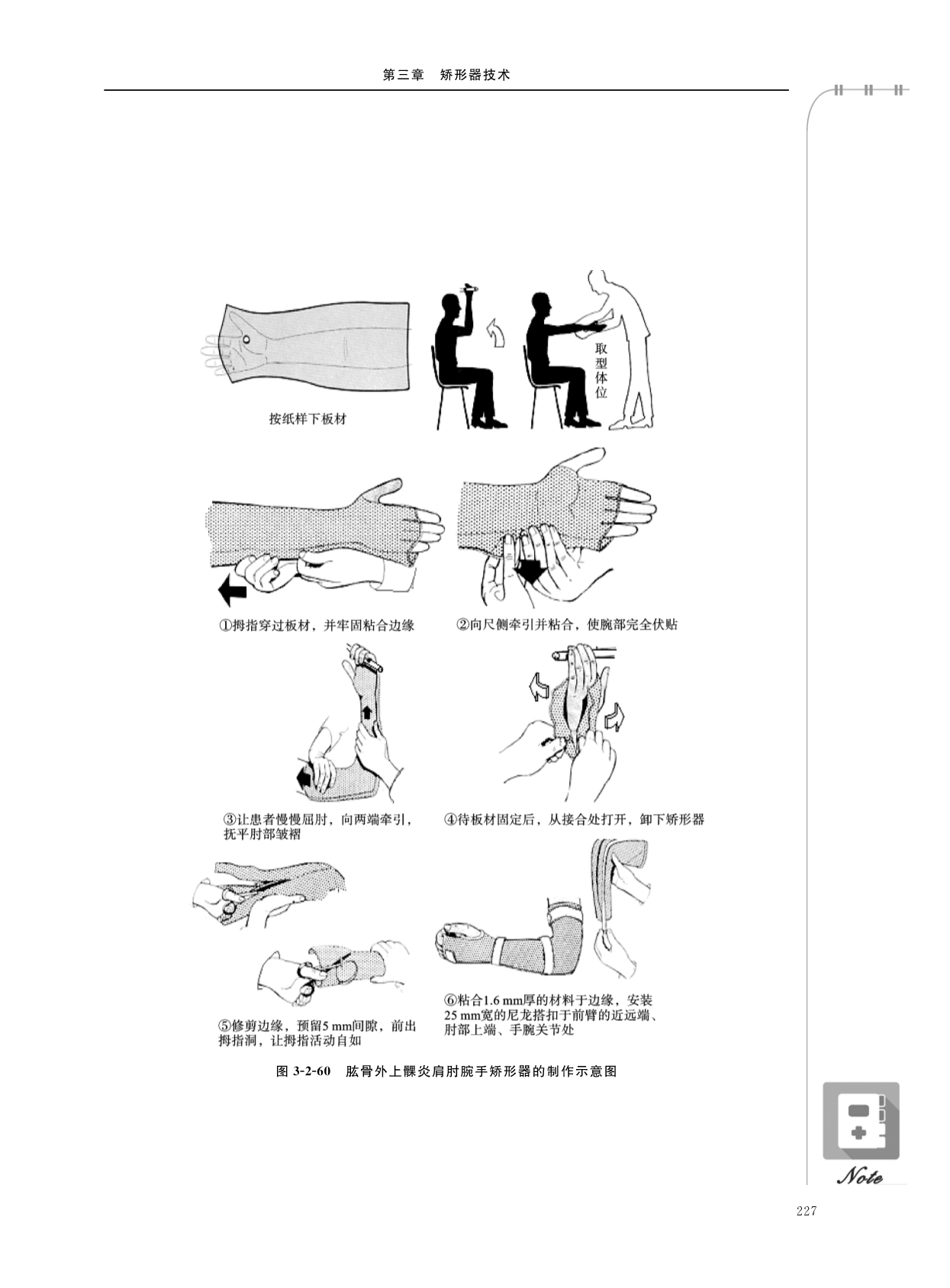 第三章　矫形器技术

按纸样下板材

取型体位

①拇指穿过板材，并牢固粘合边缘

②向尺侧牵引并粘合，使腕部完全伏贴

③让患者慢慢屈肘，向两端牵引，抚平肘部皱褶

④待板材固定后，从接合处打开，卸下矫形器

⑤修剪边缘，预留5 mm间隙，前出拇指洞，让拇指活动自如

⑥粘合1.6 mm厚的材料于边缘，安装25 mm宽的尼龙搭扣于前臂的近远端、肘部上端、手腕关节处

图 3-2-60　肱骨外上髁炎肩肘腕手矫形器的制作示意图

Note

227