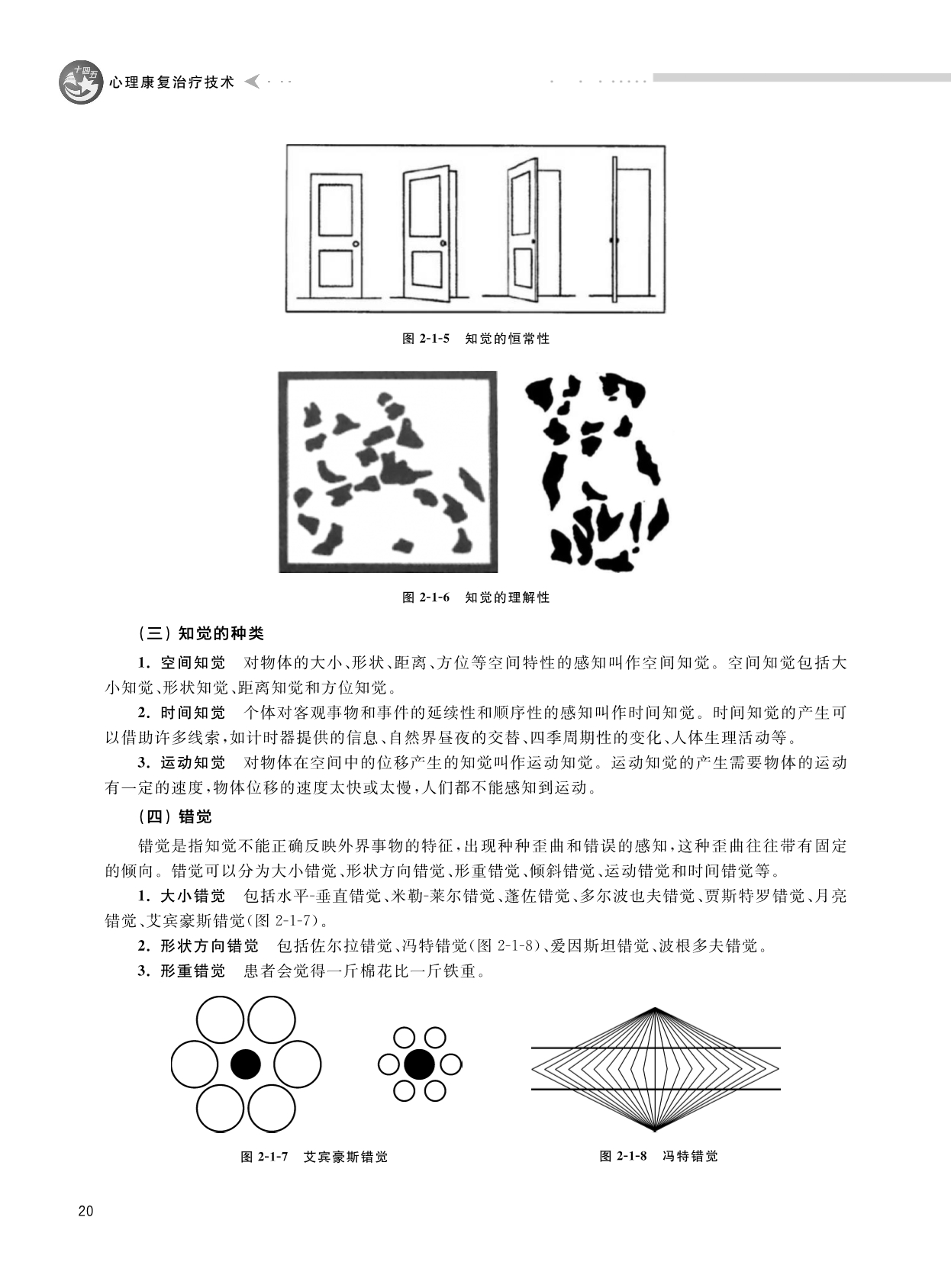 十四五 心理康复治疗技术

图 2-1-5 知觉的恒常性

图 2-1-6 知觉的理解性

（三）知觉的种类

1. 空间知觉 对物体的大小、形状、距离、方位等空间特性的感知叫作空间知觉。空间知觉包括大小知觉、形状知觉、距离知觉和方位知觉。

2. 时间知觉 个体对客观事物和事件的延续性和顺序性的感知叫作时间知觉。时间知觉的产生可以借助许多线索，如计时器提供的信息、自然界昼夜的交替、四季周期性的变化、人体生理活动等。

3. 运动知觉 对物体在空间中的位移产生的知觉叫作运动知觉。运动知觉的产生需要物体的运动有一定的速度，物体位移的速度太快或太慢，人们都不能感知到运动。

（四）错觉

错觉是指知觉不能正确反映外界事物的特征，出现种种歪曲和错误的感知，这种歪曲往往带有固定的倾向。错觉可以分为大小错觉、形状方向错觉、形重错觉、倾斜错觉、运动错觉和时间错觉等。

1. 大小错觉 包括水平-垂直错觉、米勒-莱尔错觉、蓬佐错觉、多尔波也夫错觉、贾斯特罗错觉、月亮错觉、艾宾豪斯错觉（图 2-1-7）。

2. 形状方向错觉 包括佐尔拉错觉、冯特错觉（图 2-1-8）、爱因斯坦错觉、波根多夫错觉。

3. 形重错觉 患者会觉得一斤棉花比一斤铁重。

图 2-1-7 艾宾豪斯错觉

图 2-1-8 冯特错觉

20