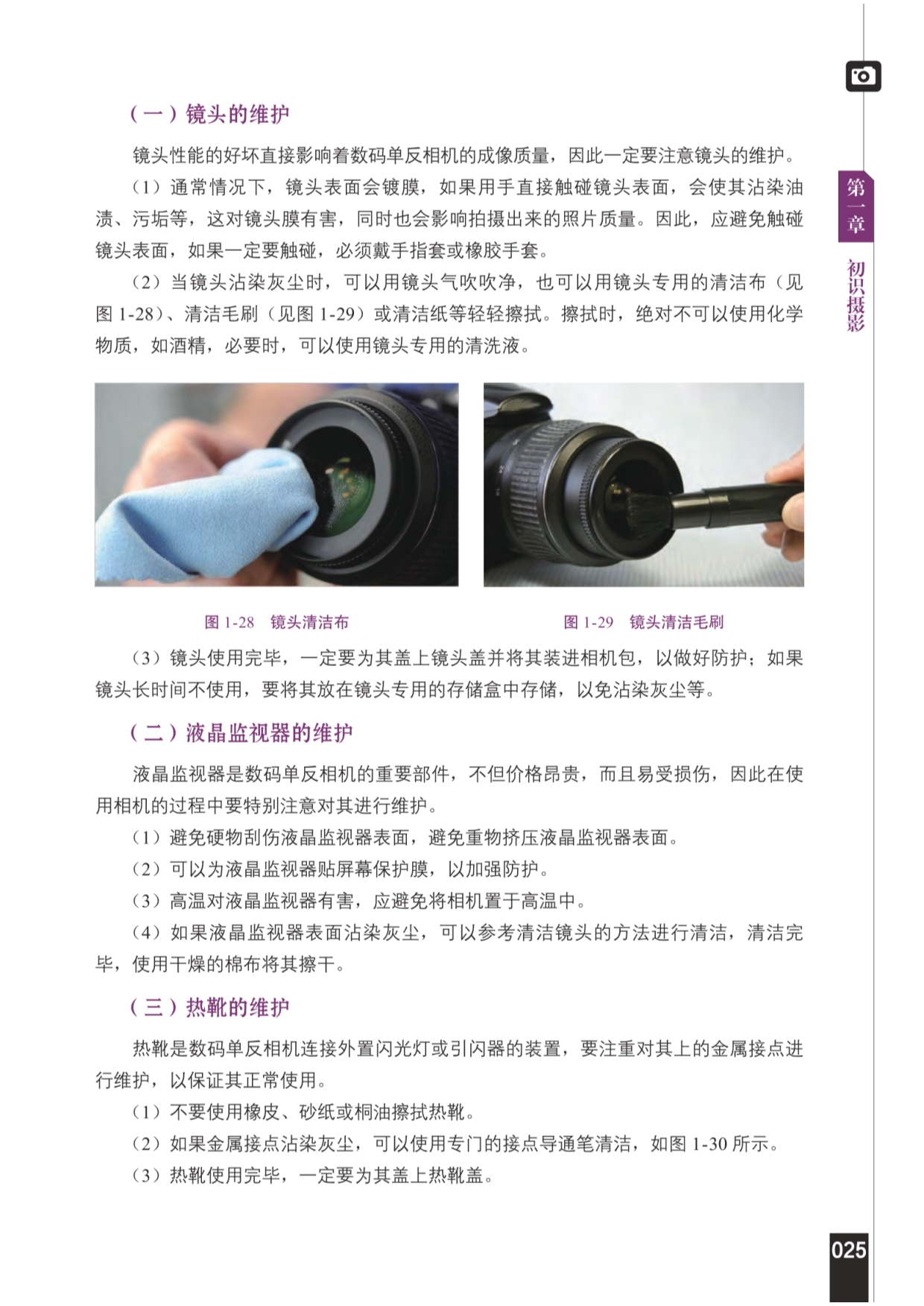 第一章

初识摄影

（一）镜头的维护

镜头性能的好坏直接影响着数码单反相机的成像质量，因此一定要注意镜头的维护。

（1）通常情况下，镜头表面会镀膜，如果用手直接触碰镜头表面，会使其沾染油渍、污垢等，这对镜头膜有害，同时也会影响拍摄出来的照片质量。因此，应避免触碰镜头表面，如果一定要触碰，必须戴手指套或橡胶手套。

（2）当镜头沾染灰尘时，可以用镜头气吹吹净，也可以用镜头专用的清洁布（见图 1-28）、清洁毛刷（见图 1-29）或清洁纸等轻轻擦拭。擦拭时，绝对不可以使用化学物质，如酒精，必要时，可以使用镜头专用的清洗液。

图 1-28　镜头清洁布

图 1-29　镜头清洁毛刷

（3）镜头使用完毕，一定要为其盖上镜头盖并将其装进相机包，以做好防护；如果镜头长时间不使用，要将其放在镜头专用的存储盒中存储，以免沾染灰尘等。

（二）液晶监视器的维护

液晶监视器是数码单反相机的重要部件，不但价格昂贵，而且易受损伤，因此在使用相机的过程中要特别注意对其进行维护。

（1）避免硬物刮伤液晶监视器表面，避免重物挤压液晶监视器表面。

（2）可以为液晶监视器贴屏幕保护膜，以加强防护。

（3）高温对液晶监视器有害，应避免将相机置于高温中。

（4）如果液晶监视器表面沾染灰尘，可以参考清洁镜头的方法进行清洁，清洁完毕，使用干燥的棉布将其擦干。

（三）热靴的维护

热靴是数码单反相机连接外置闪光灯或引闪器的装置，要注重对其上的金属接点进行维护，以保证其正常使用。

（1）不要使用橡皮、砂纸或桐油擦拭热靴。

（2）如果金属接点沾染灰尘，可以使用专门的接点导通笔清洁，如图 1-30 所示。

（3）热靴使用完毕，一定要为其盖上热靴盖。

025