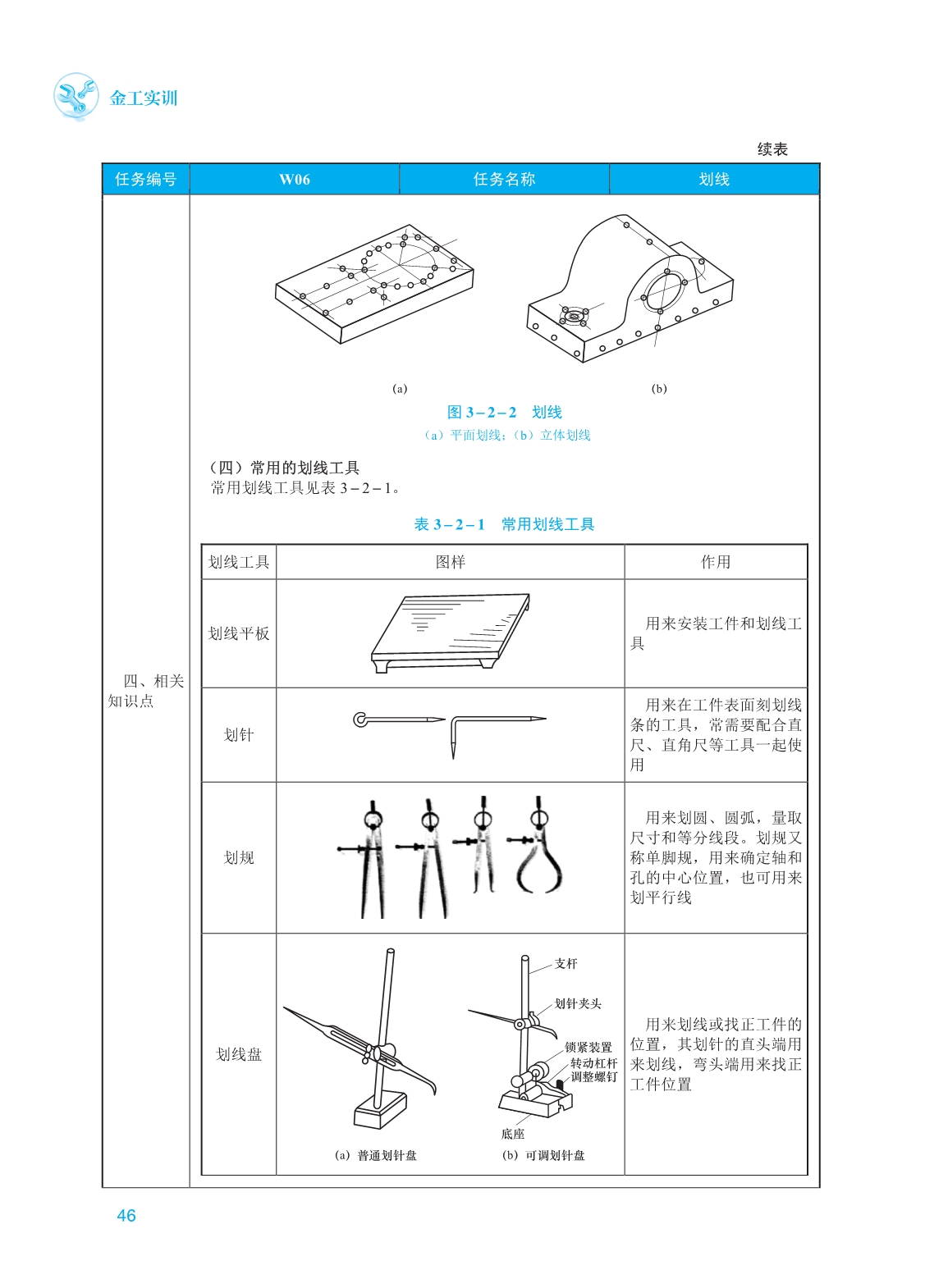 金工实训

续表

| 任务编号 | W06 | 任务名称 | 划线 |
|---|---|---|---|

四、相关知识点

(a)　(b)

图 3－2－2　划线
（a）平面划线；（b）立体划线

（四）常用的划线工具
常用划线工具见表 3－2－1。

表 3－2－1　常用划线工具

| 划线工具 | 图样 | 作用 |
|---|---|---|
| 划线平板 | | 用来安装工件和划线工具 |
| 划针 | | 用来在工件表面刻划线条的工具，常需要配合直尺、直角尺等工具一起使用 |
| 划规 | | 用来划圆、圆弧，量取尺寸和等分线段。划规又称单脚规，用来确定轴和孔的中心位置，也可用来划平行线 |
| 划线盘 | 支杆 划针夹头 锁紧装置 转动杠杆 调整螺钉 底座 (a) 普通划针盘 (b) 可调划针盘 | 用来划线或找正工件的位置，其划针的直头端用来划线，弯头端用来找正工件位置 |

46