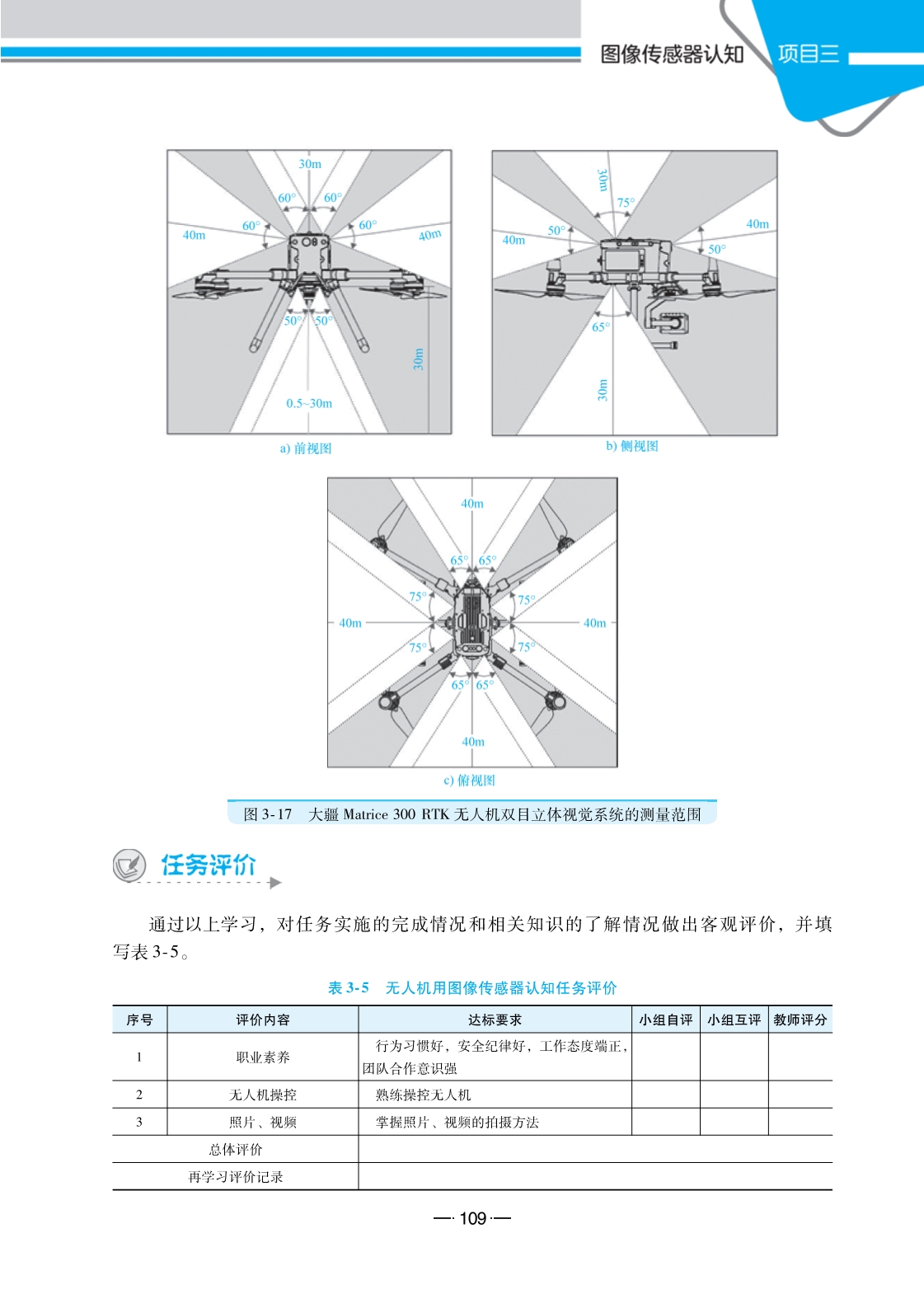 图像传感器认知 项目三

30m
60°
60°
60°
60°
40m
40m
50°
50°
30m
0.5~30m
a) 前视图

30m
75°
50°
40m
40m
50°
65°
30m
b) 侧视图

40m
65°
65°
75°
75°
40m
40m
75°
75°
65°
65°
40m
c) 俯视图

图 3-17 大疆 Matrice 300 RTK 无人机双目立体视觉系统的测量范围

任务评价

通过以上学习，对任务实施的完成情况和相关知识的了解情况做出客观评价，并填写表 3-5。

表 3-5 无人机用图像传感器认知任务评价

| 序号 | 评价内容 | 达标要求 | 小组自评 | 小组互评 | 教师评分 |
|---|---|---|---|---|---|
| 1 | 职业素养 | 行为习惯好，安全纪律好，工作态度端正，团队合作意识强 | | | |
| 2 | 无人机操控 | 熟练操控无人机 | | | |
| 3 | 照片、视频 | 掌握照片、视频的拍摄方法 | | | |
| 总体评价 | | | | | |
| 再学习评价记录 | | | | | |

— 109 —