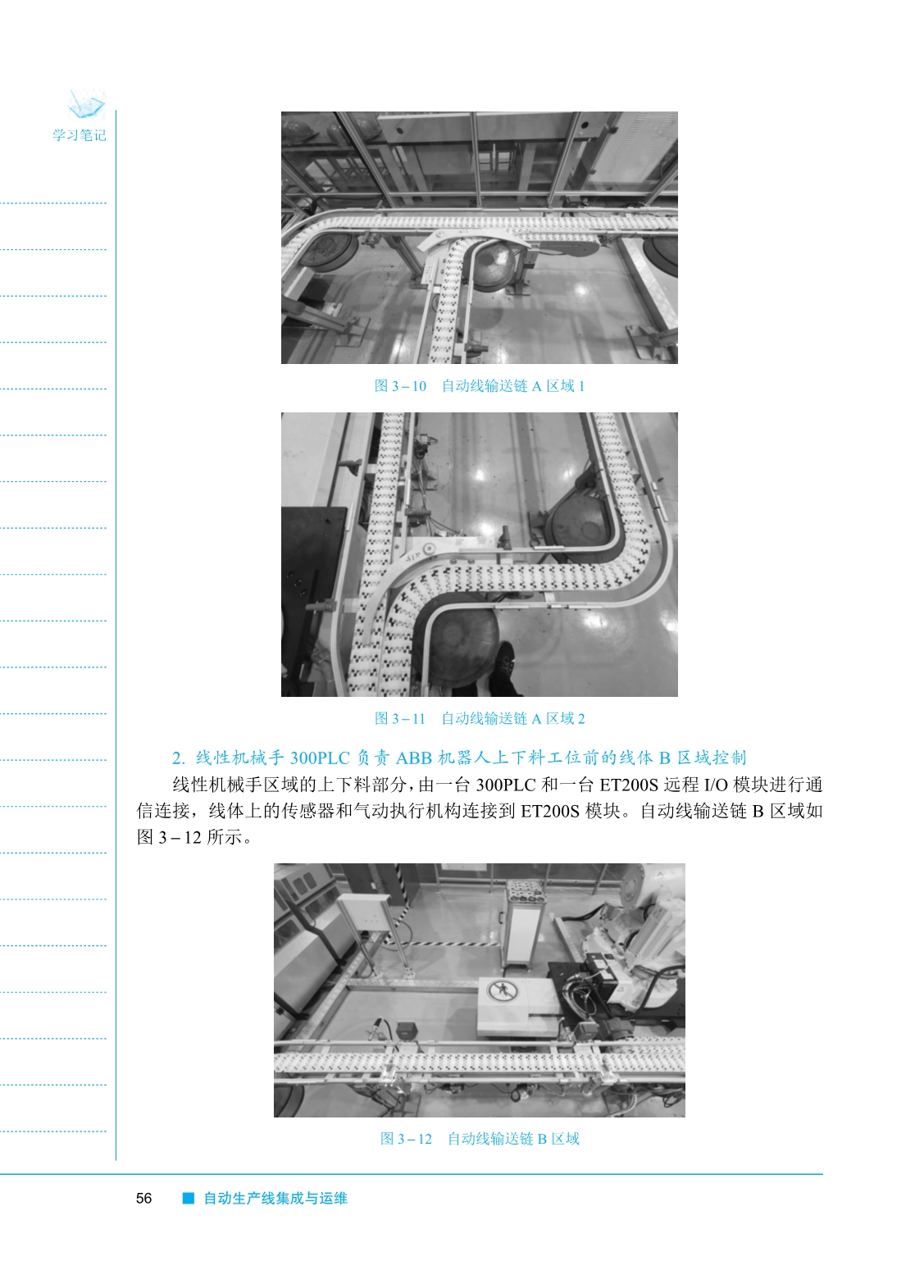 学习笔记

图 3－10　自动线输送链 A 区域 1

图 3－11　自动线输送链 A 区域 2

2. 线性机械手 300PLC 负责 ABB 机器人上下料工位前的线体 B 区域控制

线性机械手区域的上下料部分，由一台 300PLC 和一台 ET200S 远程 I/O 模块进行通信连接，线体上的传感器和气动执行机构连接到 ET200S 模块。自动线输送链 B 区域如图 3－12 所示。

图 3－12　自动线输送链 B 区域

56　■ 自动生产线集成与运维