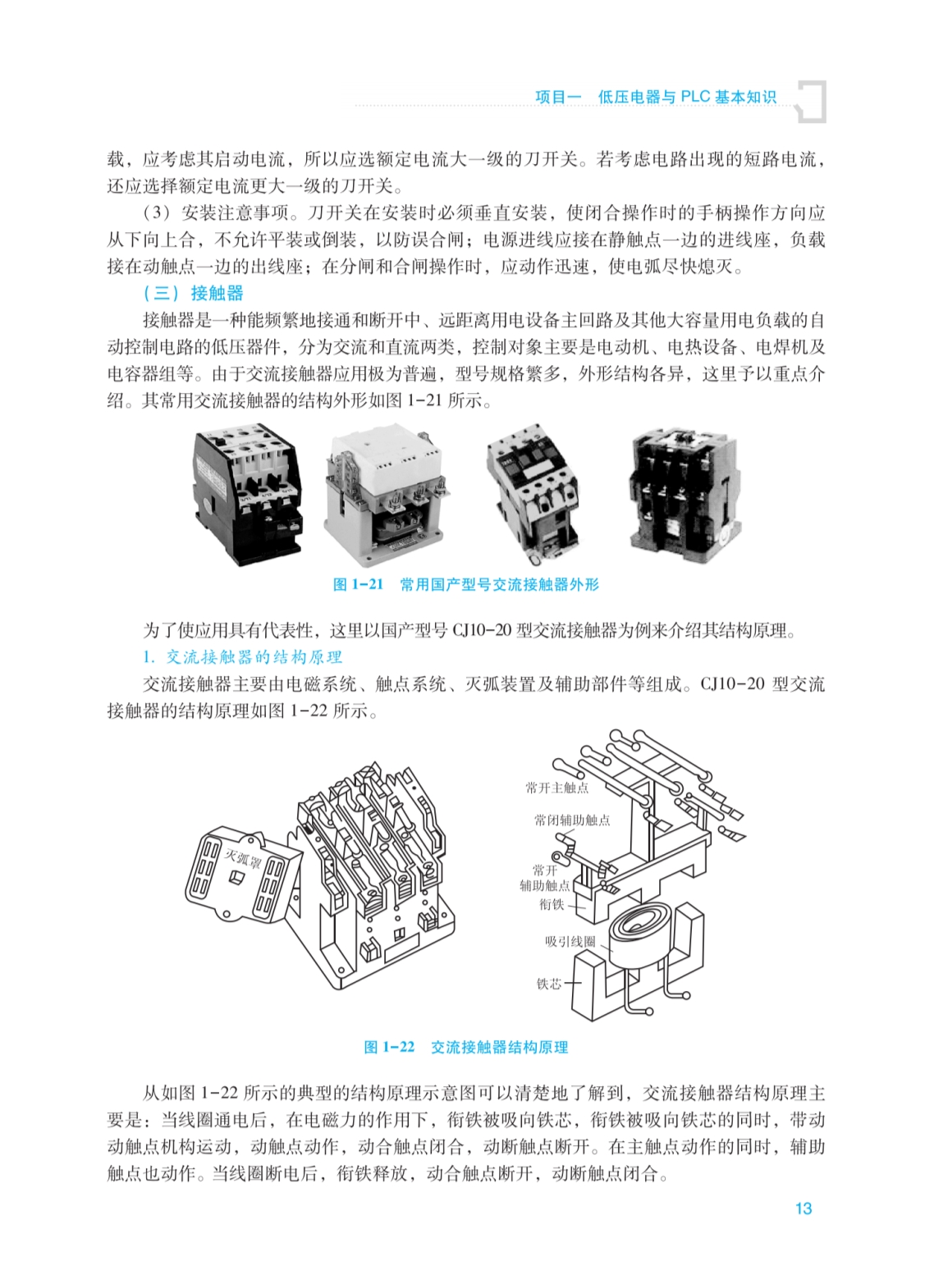 项目一　低压电器与 PLC 基本知识

载，应考虑其启动电流，所以应选额定电流大一级的刀开关。若考虑电路出现的短路电流，还应选择额定电流更大一级的刀开关。

（3）安装注意事项。刀开关在安装时必须垂直安装，使闭合操作时的手柄操作方向应从下向上合，不允许平装或倒装，以防误合闸；电源进线应接在静触点一边的进线座，负载接在动触点一边的出线座；在分闸和合闸操作时，应动作迅速，使电弧尽快熄灭。

（三）接触器

接触器是一种能频繁地接通和断开中、远距离用电设备主回路及其他大容量用电负载的自动控制电路的低压器件，分为交流和直流两类，控制对象主要是电动机、电热设备、电焊机及电容器组等。由于交流接触器应用极为普遍，型号规格繁多，外形结构各异，这里予以重点介绍。其常用交流接触器的结构外形如图 1-21 所示。

图 1-21　常用国产型号交流接触器外形

为了使应用具有代表性，这里以国产型号 CJ10-20 型交流接触器为例来介绍其结构原理。

1. 交流接触器的结构原理

交流接触器主要由电磁系统、触点系统、灭弧装置及辅助部件等组成。CJ10-20 型交流接触器的结构原理如图 1-22 所示。

灭弧罩

常开主触点
常闭辅助触点
常开辅助触点
衔铁
吸引线圈
铁芯

图 1-22　交流接触器结构原理

从如图 1-22 所示的典型的结构原理示意图可以清楚地了解到，交流接触器结构原理主要是：当线圈通电后，在电磁力的作用下，衔铁被吸向铁芯，衔铁被吸向铁芯的同时，带动动触点机构运动，动触点动作，动合触点闭合，动断触点断开。在主触点动作的同时，辅助触点也动作。当线圈断电后，衔铁释放，动合触点断开，动断触点闭合。

13