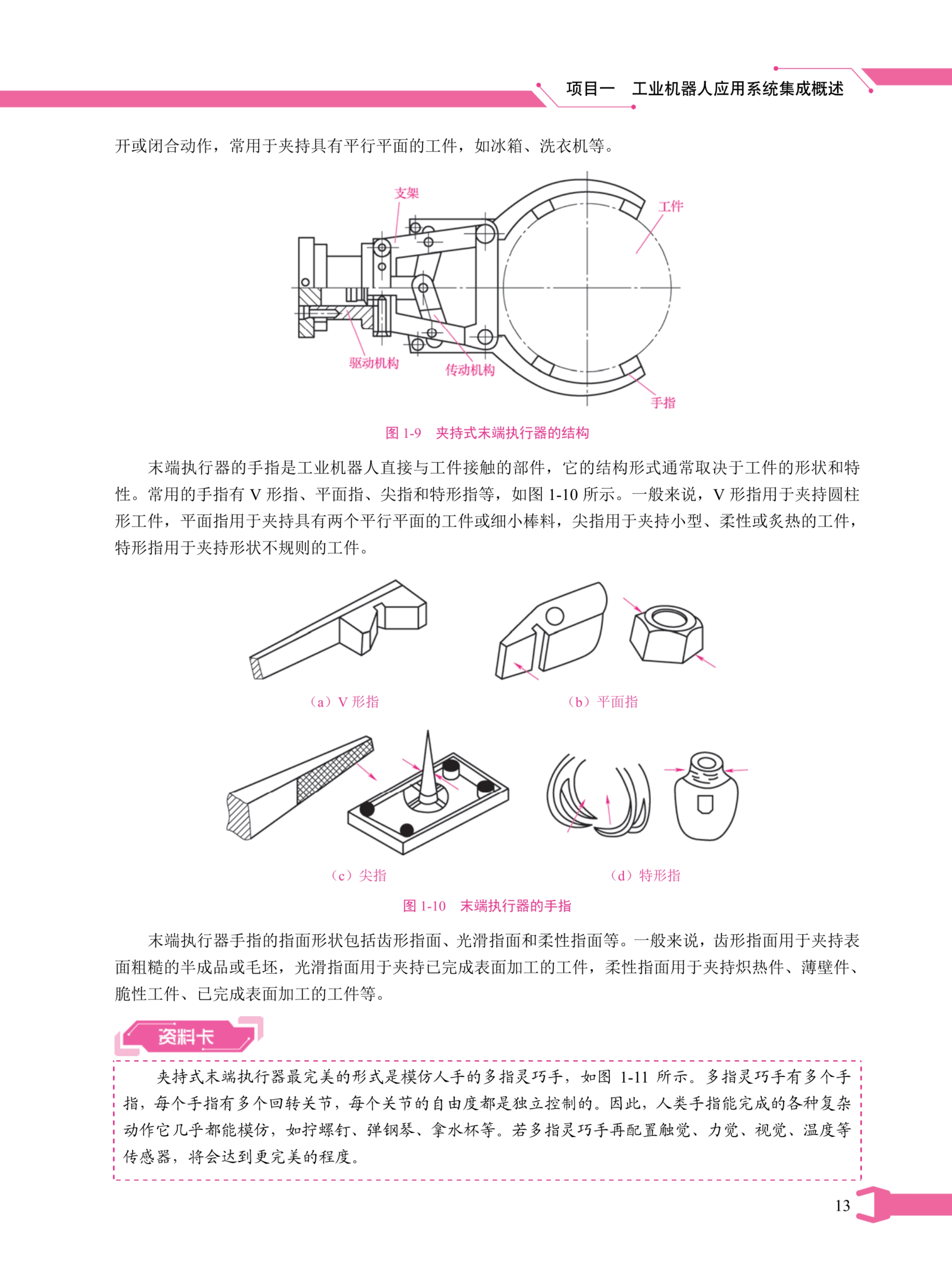 项目一　工业机器人应用系统集成概述

开或闭合动作，常用于夹持具有平行平面的工件，如冰箱、洗衣机等。

支架
工件
驱动机构
传动机构
手指

图 1-9　夹持式末端执行器的结构

末端执行器的手指是工业机器人直接与工件接触的部件，它的结构形式通常取决于工件的形状和特性。常用的手指有 V 形指、平面指、尖指和特形指等，如图 1-10 所示。一般来说，V 形指用于夹持圆柱形工件，平面指用于夹持具有两个平行平面的工件或细小棒料，尖指用于夹持小型、柔性或炙热的工件，特形指用于夹持形状不规则的工件。

（a）V 形指
（b）平面指
（c）尖指
（d）特形指

图 1-10　末端执行器的手指

末端执行器手指的指面形状包括齿形指面、光滑指面和柔性指面等。一般来说，齿形指面用于夹持表面粗糙的半成品或毛坯，光滑指面用于夹持已完成表面加工的工件，柔性指面用于夹持炽热件、薄壁件、脆性工件、已完成表面加工的工件等。

资料卡

夹持式末端执行器最完美的形式是模仿人手的多指灵巧手，如图 1-11 所示。多指灵巧手有多个手指，每个手指有多个回转关节，每个关节的自由度都是独立控制的。因此，人类手指能完成的各种复杂动作它几乎都能模仿，如拧螺钉、弹钢琴、拿水杯等。若多指灵巧手再配置触觉、力觉、视觉、温度等传感器，将会达到更完美的程度。

13