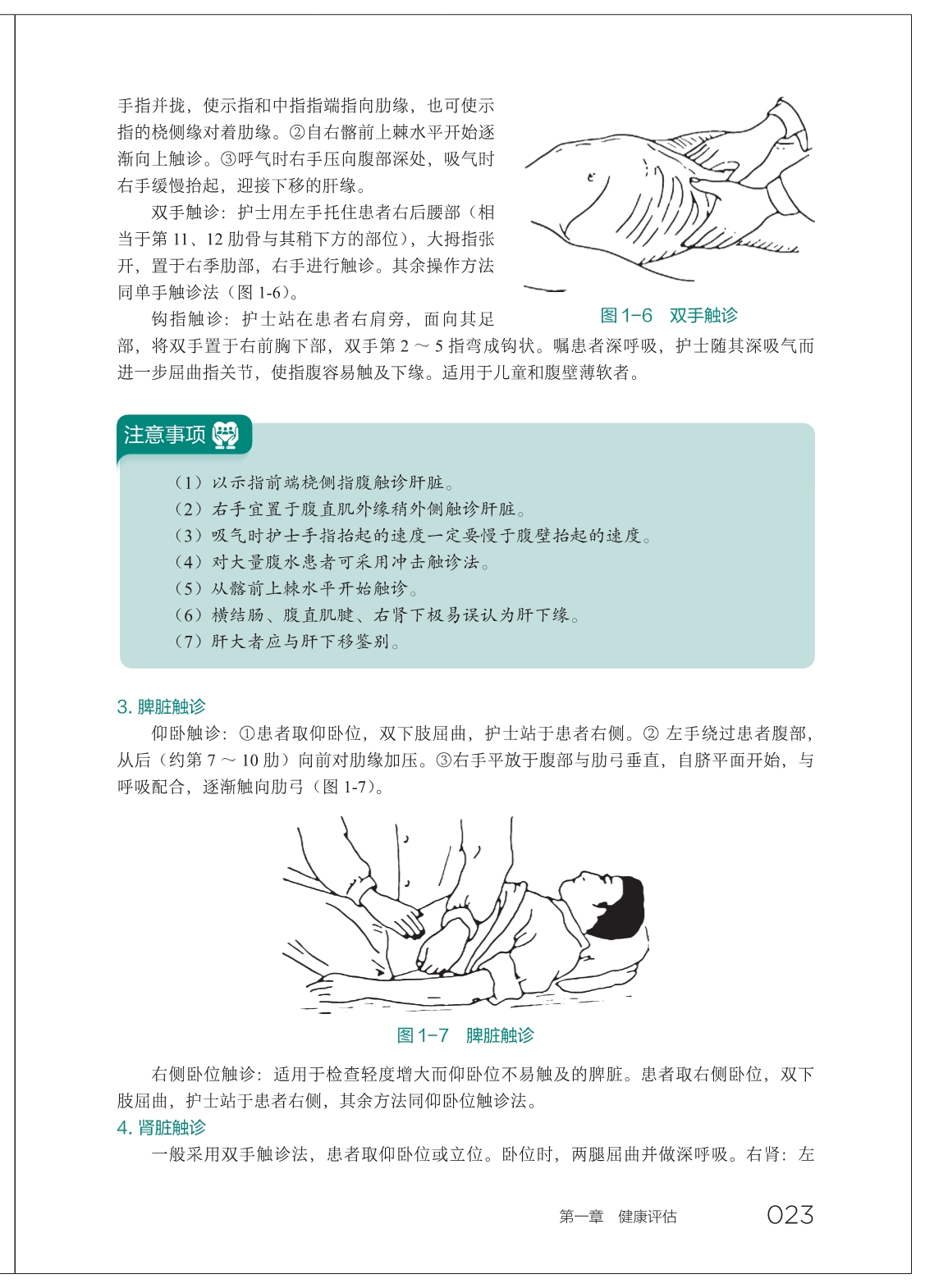 手指并拢，使示指和中指指端指向肋缘，也可使示指的桡侧缘对着肋缘。②自右髂前上棘水平开始逐渐向上触诊。③呼气时右手压向腹部深处，吸气时右手缓慢抬起，迎接下移的肝缘。

双手触诊：护士用左手托住患者右后腰部（相当于第 11、12 肋骨与其稍下方的部位），大拇指张开，置于右季肋部，右手进行触诊。其余操作方法同单手触诊法（图 1-6）。

图 1-6 双手触诊

钩指触诊：护士站在患者右肩旁，面向其足部，将双手置于右前胸下部，双手第 2 ～ 5 指弯成钩状。嘱患者深呼吸，护士随其深吸气而进一步屈曲指关节，使指腹容易触及下缘。适用于儿童和腹壁薄软者。

注意事项

（1）以示指前端桡侧指腹触诊肝脏。
（2）右手宜置于腹直肌外缘稍外侧触诊肝脏。
（3）吸气时护士手指抬起的速度一定要慢于腹壁抬起的速度。
（4）对大量腹水患者可采用冲击触诊法。
（5）从髂前上棘水平开始触诊。
（6）横结肠、腹直肌腱、右肾下极易误认为肝下缘。
（7）肝大者应与肝下移鉴别。

3. 脾脏触诊

仰卧触诊：①患者取仰卧位，双下肢屈曲，护士站于患者右侧。② 左手绕过患者腹部，从后（约第 7 ～ 10 肋）向前对肋缘加压。③右手平放于腹部与肋弓垂直，自脐平面开始，与呼吸配合，逐渐触向肋弓（图 1-7）。

图 1-7 脾脏触诊

右侧卧位触诊：适用于检查轻度增大而仰卧位不易触及的脾脏。患者取右侧卧位，双下肢屈曲，护士站于患者右侧，其余方法同仰卧位触诊法。

4. 肾脏触诊

一般采用双手触诊法，患者取仰卧位或立位。卧位时，两腿屈曲并做深呼吸。右肾：左

第一章 健康评估 023