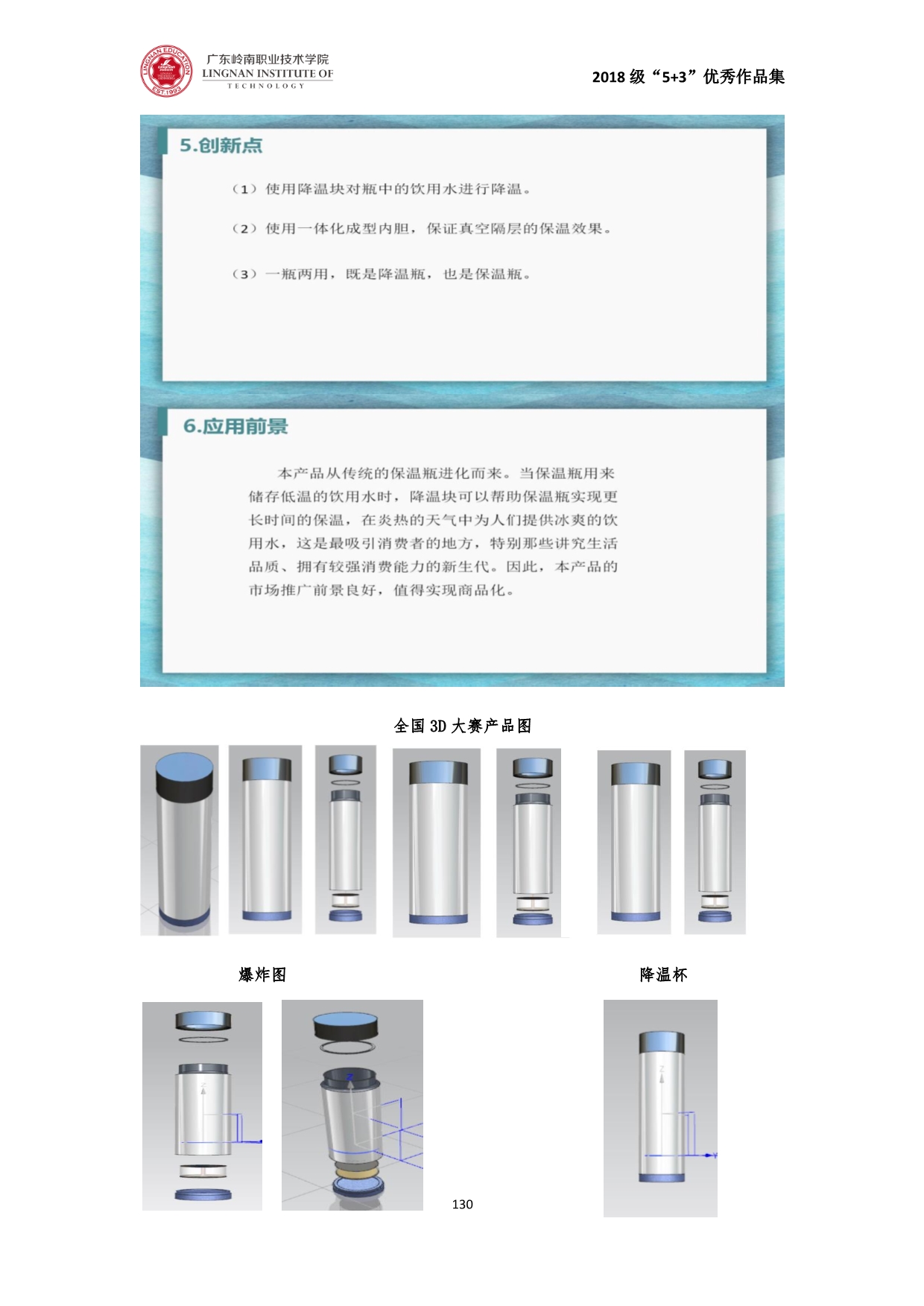 LINGNAN EDUCATION EST.1993

广东岭南职业技术学院
LINGNAN INSTITUTE OF TECHNOLOGY

2018 级“5+3”优秀作品集

5.创新点

（1）使用降温块对瓶中的饮用水进行降温。

（2）使用一体化成型内胆，保证真空隔层的保温效果。

（3）一瓶两用，既是降温瓶，也是保温瓶。

6.应用前景

本产品从传统的保温瓶进化而来。当保温瓶用来储存低温的饮用水时，降温块可以帮助保温瓶实现更长时间的保温，在炎热的天气中为人们提供冰爽的饮用水，这是最吸引消费者的地方，特别那些讲究生活品质、拥有较强消费能力的新生代。因此，本产品的市场推广前景良好，值得实现商品化。

全国 3D 大赛产品图

爆炸图

降温杯

130