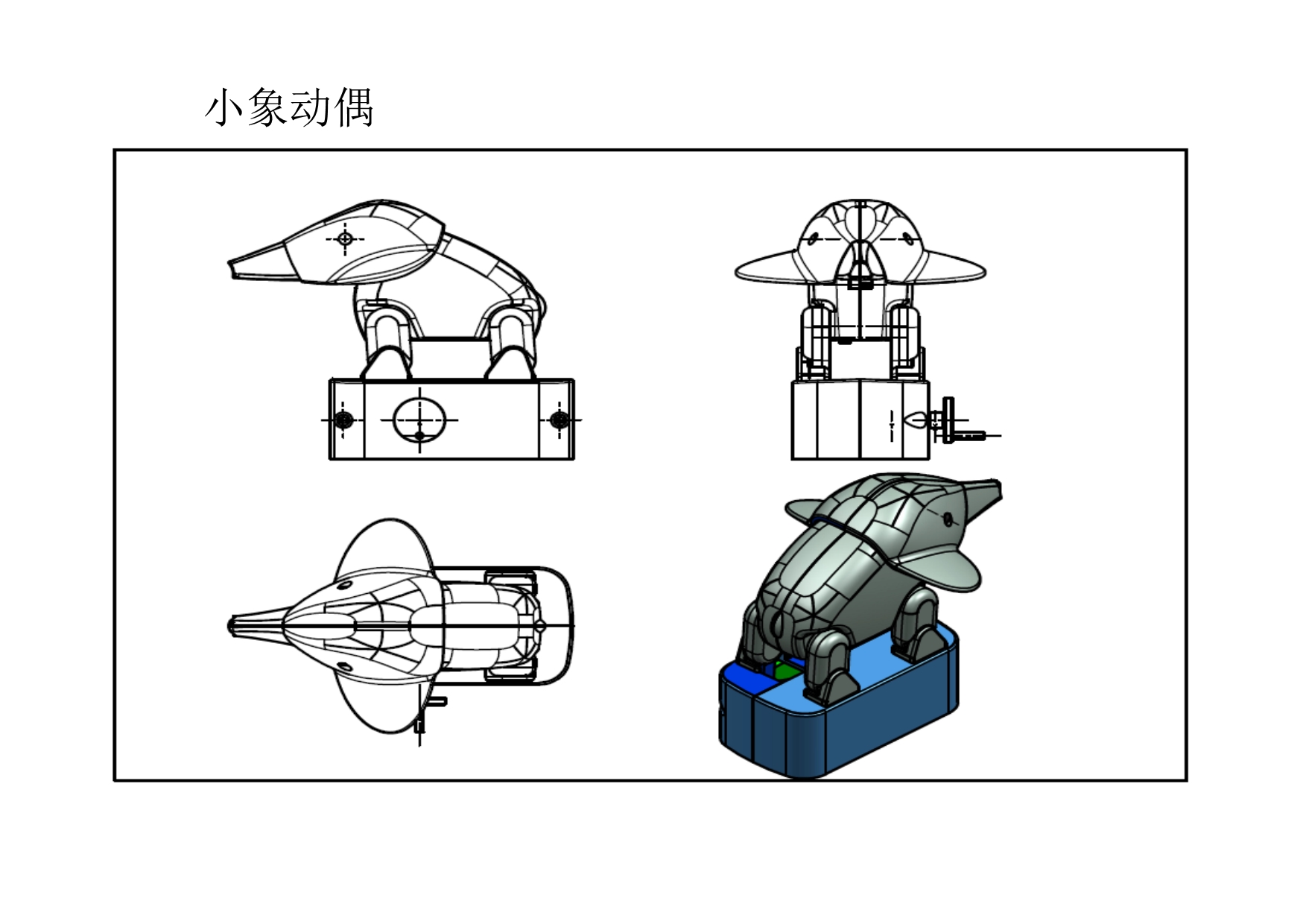 小象动偶