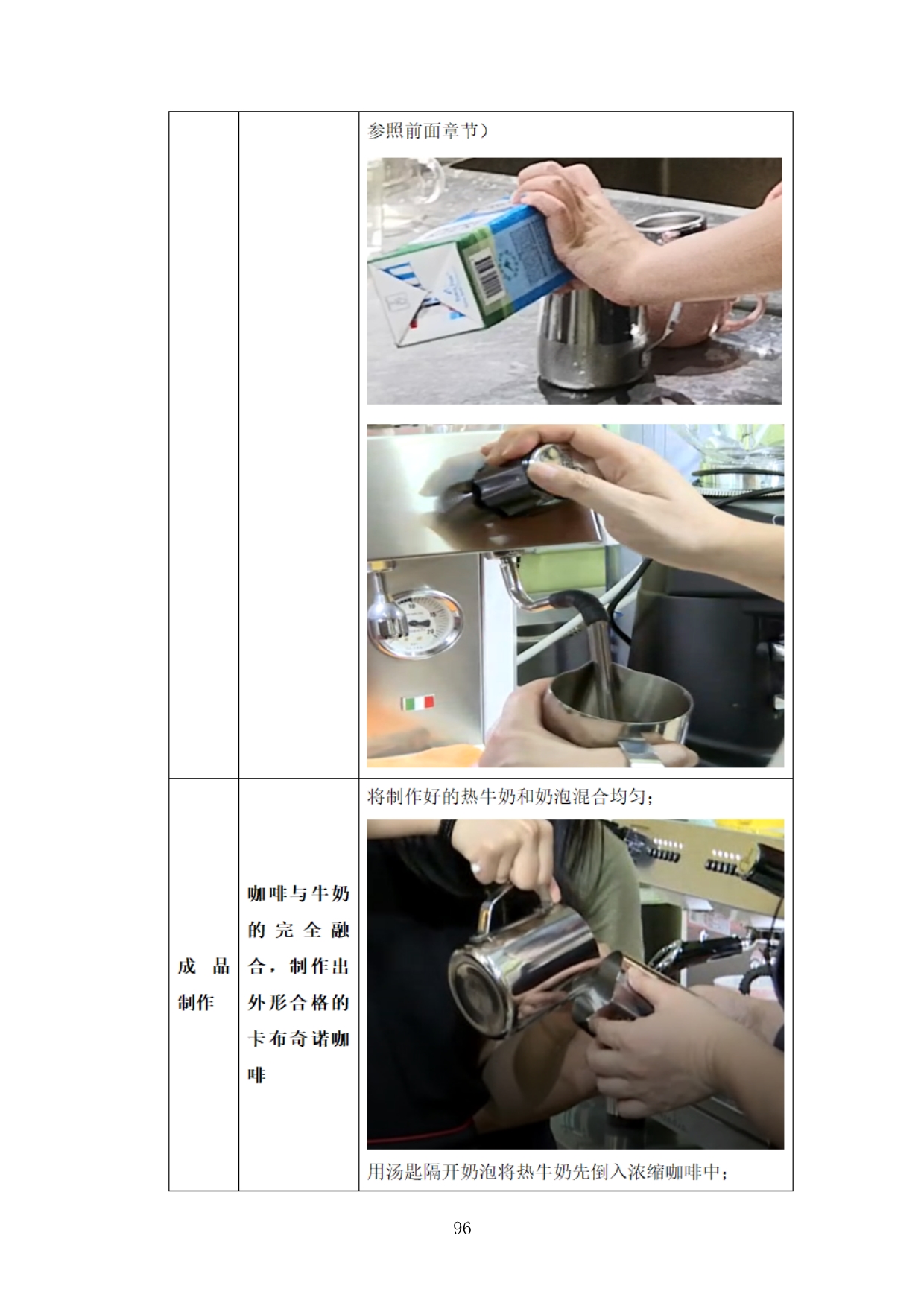 | | | 参照前面章节） |
|---|---|---|
| 成品制作 | 咖啡与牛奶的完全融合，制作出外形合格的卡布奇诺咖啡 | 将制作好的热牛奶和奶泡混合均匀；<br>用汤匙隔开奶泡将热牛奶先倒入浓缩咖啡中； |

96