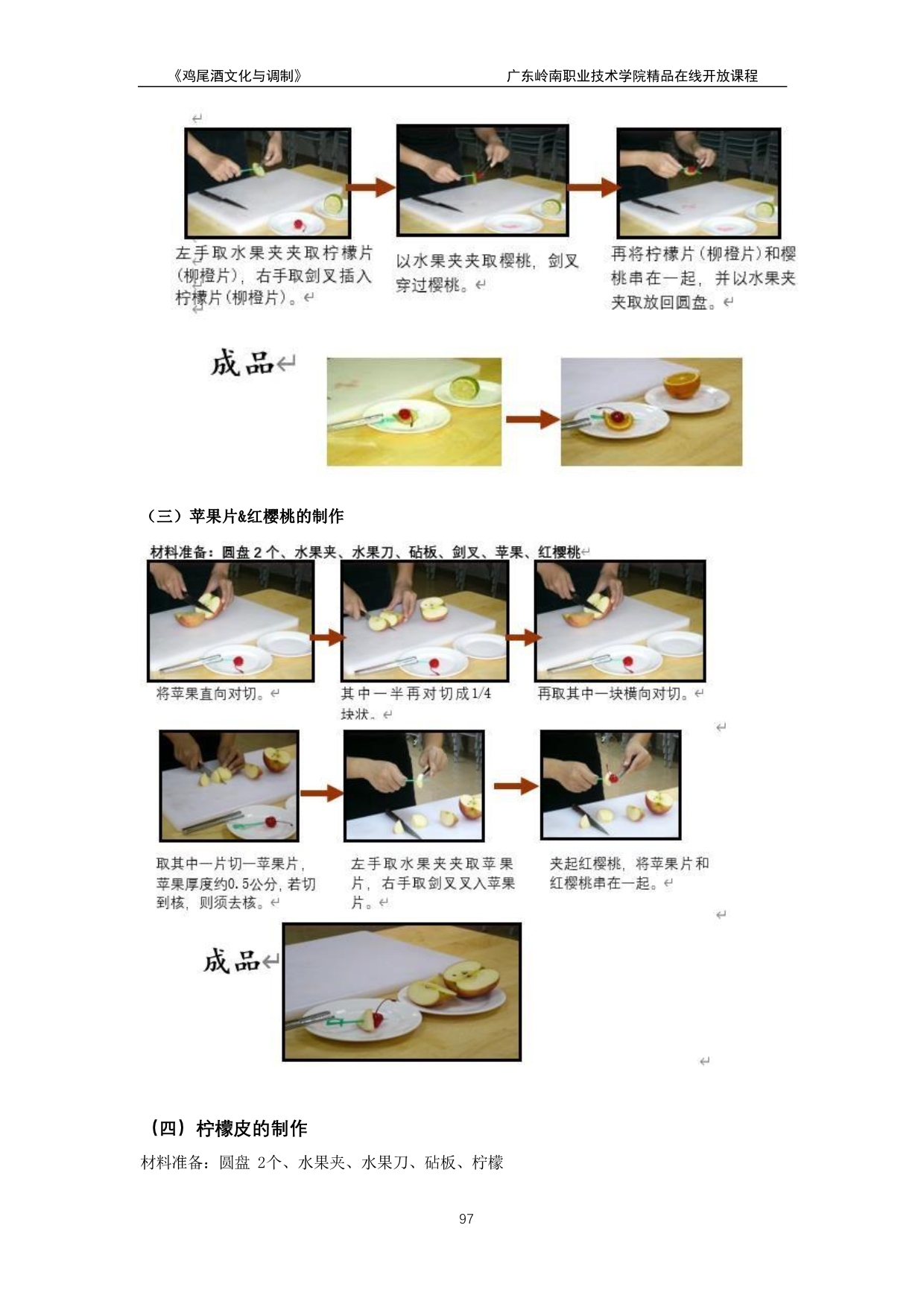 《鸡尾酒文化与调制》 广东岭南职业技术学院精品在线开放课程

左手取水果夹夹取柠檬片(柳橙片)，右手取剑叉插入柠檬片(柳橙片)。

以水果夹夹取樱桃，剑叉穿过樱桃。

再将柠檬片(柳橙片)和樱桃串在一起，并以水果夹夹取放回圆盘。

成品

（三）苹果片&红樱桃的制作

材料准备：圆盘 2 个、水果夹、水果刀、砧板、剑叉、苹果、红樱桃

将苹果直向对切。

其中一半再对切成1/4块状。

再取其中一块横向对切。

取其中一片切一苹果片，苹果厚度约0.5公分，若切到核，则须去核。

左手取水果夹夹取苹果片，右手取剑叉叉入苹果片。

夹起红樱桃，将苹果片和红樱桃串在一起。

成品

（四）柠檬皮的制作

材料准备：圆盘 2个、水果夹、水果刀、砧板、柠檬

97