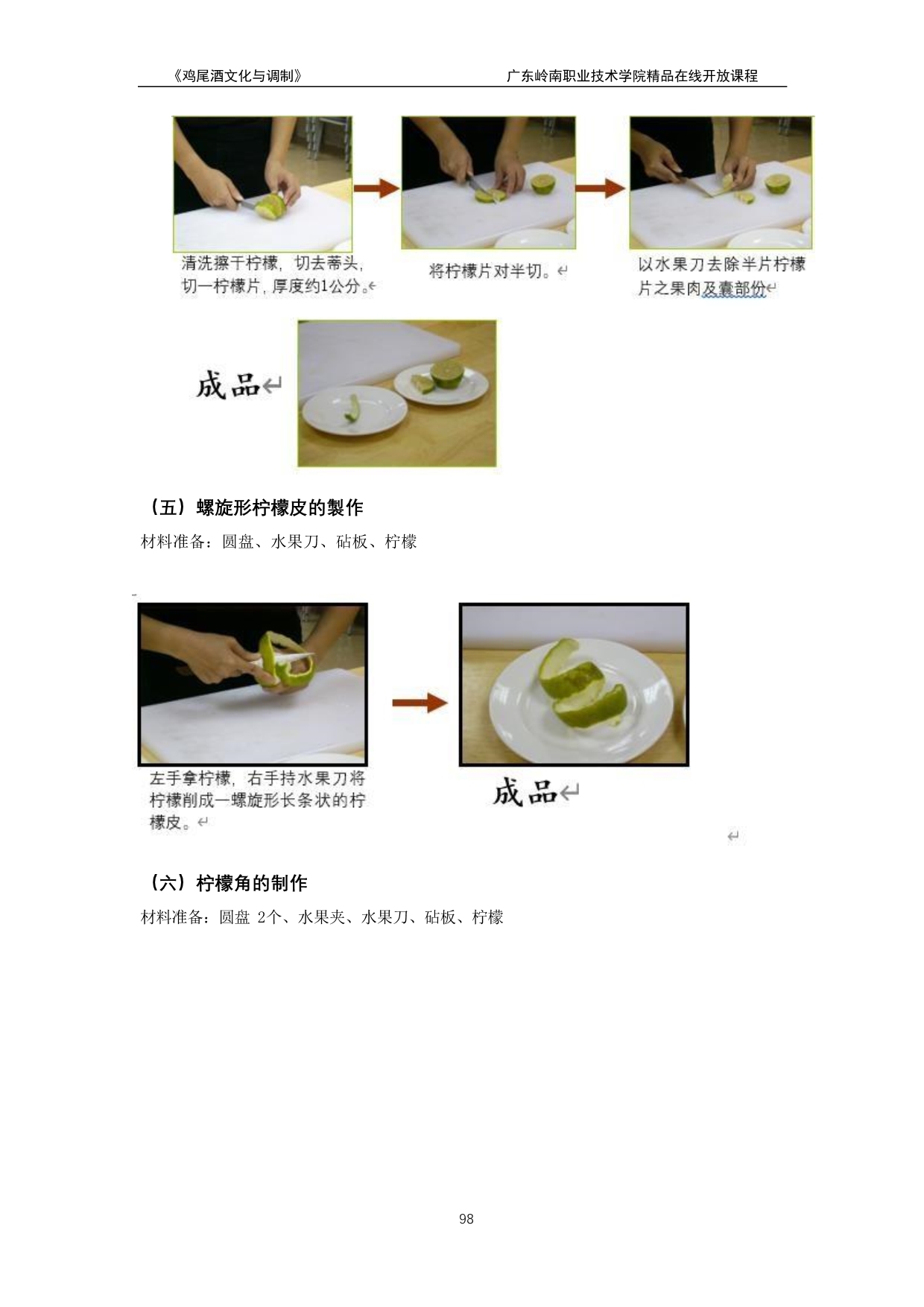 《鸡尾酒文化与调制》

广东岭南职业技术学院精品在线开放课程

清洗擦干柠檬，切去蒂头，切一柠檬片，厚度约1公分。

将柠檬片对半切。

以水果刀去除半片柠檬片之果肉及囊部份

成品

（五）螺旋形柠檬皮的製作

材料准备：圆盘、水果刀、砧板、柠檬

左手拿柠檬，右手持水果刀将柠檬削成一螺旋形长条状的柠檬皮。

成品

（六）柠檬角的制作

材料准备：圆盘 2个、水果夹、水果刀、砧板、柠檬

98