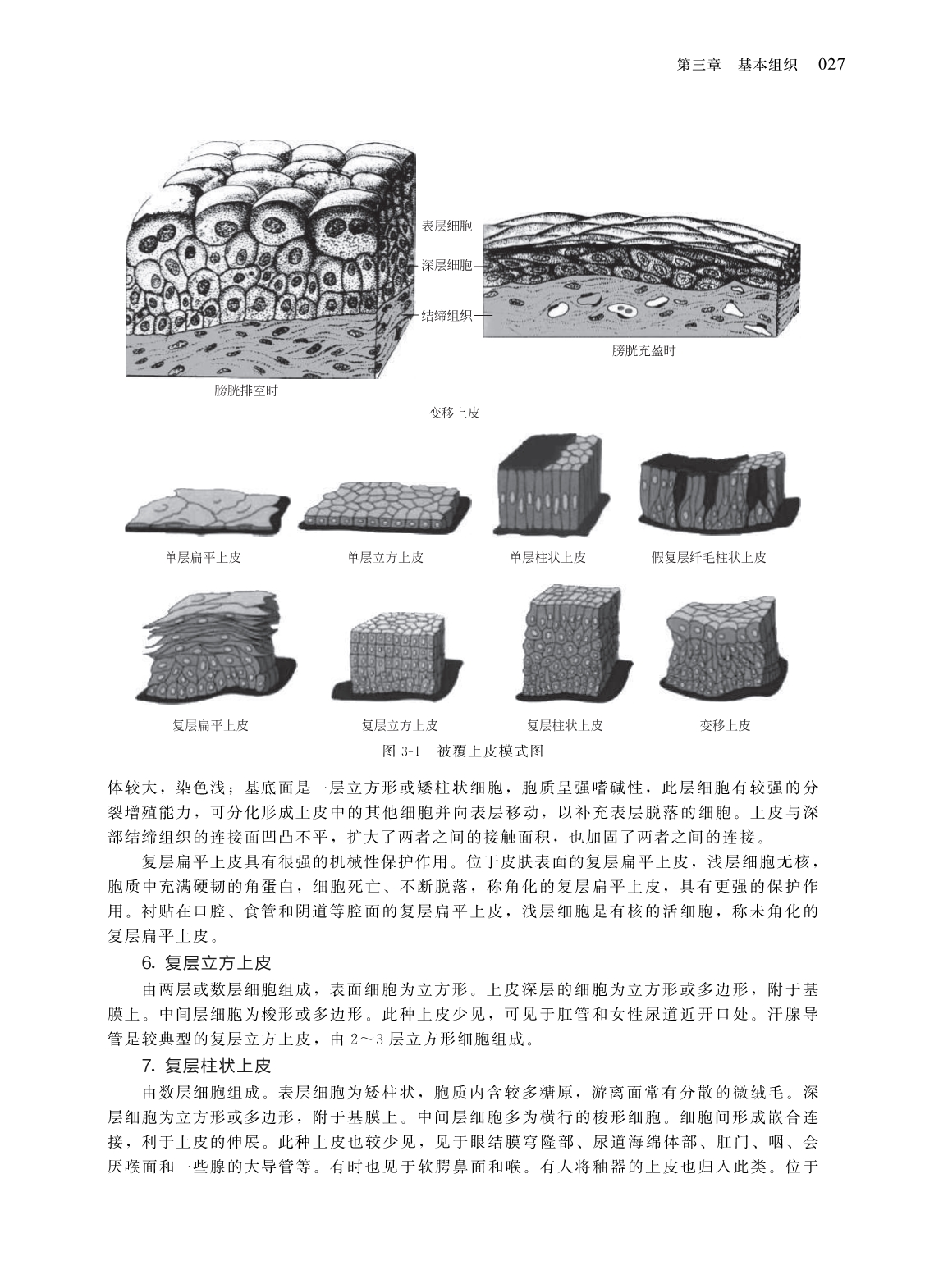 第三章 基本组织 027

表层细胞
深层细胞
结缔组织

膀胱排空时

膀胱充盈时

变移上皮

单层扁平上皮

单层立方上皮

单层柱状上皮

假复层纤毛柱状上皮

复层扁平上皮

复层立方上皮

复层柱状上皮

变移上皮

图 3-1 被覆上皮模式图

体较大，染色浅；基底面是一层立方形或矮柱状细胞，胞质呈强嗜碱性，此层细胞有较强的分裂增殖能力，可分化形成上皮中的其他细胞并向表层移动，以补充表层脱落的细胞。上皮与深部结缔组织的连接面凹凸不平，扩大了两者之间的接触面积，也加固了两者之间的连接。

复层扁平上皮具有很强的机械性保护作用。位于皮肤表面的复层扁平上皮，浅层细胞无核，胞质中充满硬韧的角蛋白，细胞死亡、不断脱落，称角化的复层扁平上皮，具有更强的保护作用。衬贴在口腔、食管和阴道等腔面的复层扁平上皮，浅层细胞是有核的活细胞，称未角化的复层扁平上皮。

6. 复层立方上皮

由两层或数层细胞组成，表面细胞为立方形。上皮深层的细胞为立方形或多边形，附于基膜上。中间层细胞为梭形或多边形。此种上皮少见，可见于肛管和女性尿道近开口处。汗腺导管是较典型的复层立方上皮，由 2～3 层立方形细胞组成。

7. 复层柱状上皮

由数层细胞组成。表层细胞为矮柱状，胞质内含较多糖原，游离面常有分散的微绒毛。深层细胞为立方形或多边形，附于基膜上。中间层细胞多为横行的梭形细胞。细胞间形成嵌合连接，利于上皮的伸展。此种上皮也较少见，见于眼结膜穹隆部、尿道海绵体部、肛门、咽、会厌喉面和一些腺的大导管等。有时也见于软腭鼻面和喉。有人将釉器的上皮也归入此类。位于