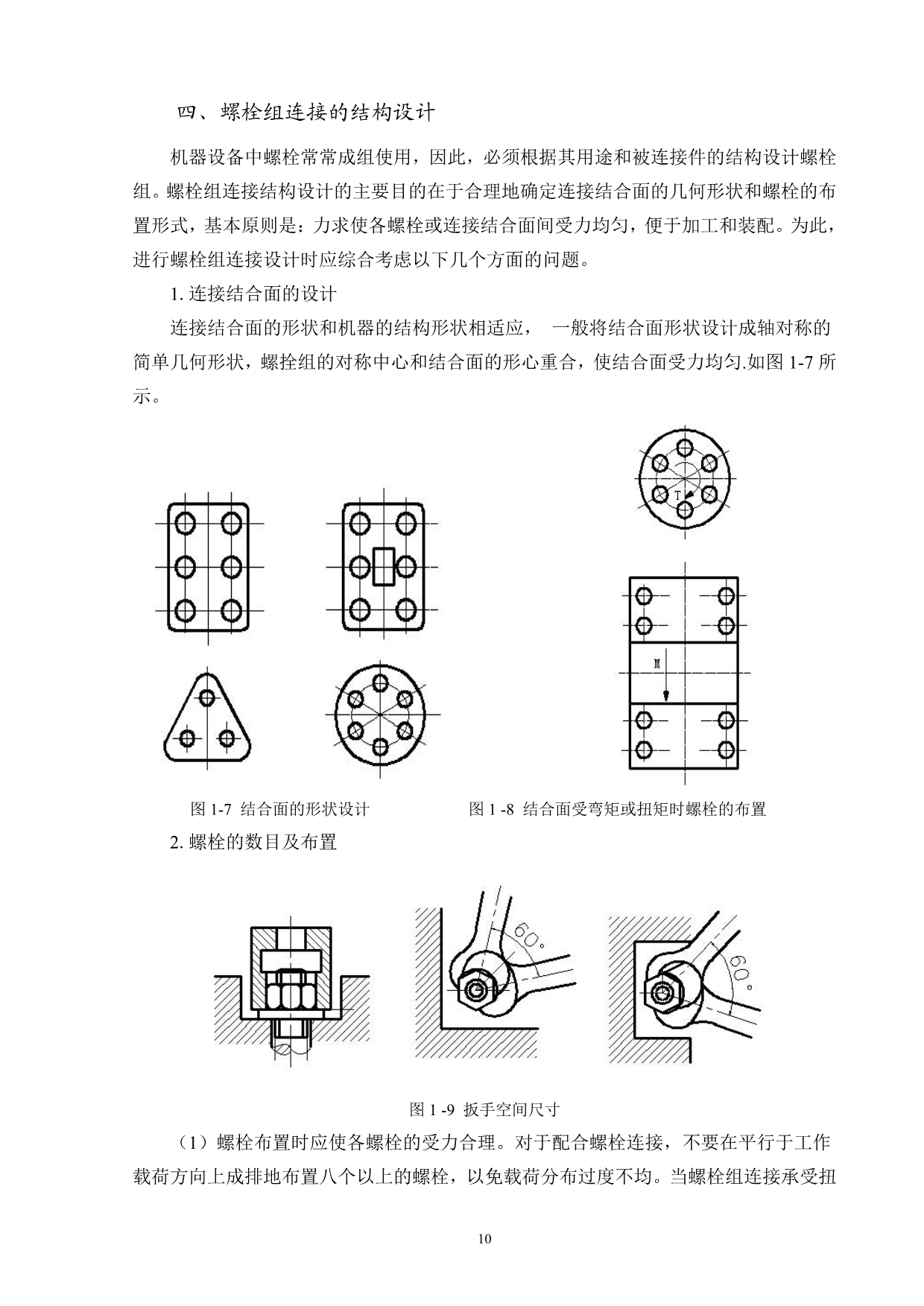 四、螺栓组连接的结构设计

机器设备中螺栓常常成组使用，因此，必须根据其用途和被连接件的结构设计螺栓组。螺栓组连接结构设计的主要目的在于合理地确定连接结合面的几何形状和螺栓的布置形式，基本原则是：力求使各螺栓或连接结合面间受力均匀，便于加工和装配。为此，进行螺栓组连接设计时应综合考虑以下几个方面的问题。

1. 连接结合面的设计

连接结合面的形状和机器的结构形状相适应， 一般将结合面形状设计成轴对称的简单几何形状，螺拴组的对称中心和结合面的形心重合，使结合面受力均匀.如图 1-7 所示。

T

M

图 1-7 结合面的形状设计

图 1 -8 结合面受弯矩或扭矩时螺栓的布置

2. 螺栓的数目及布置

60°

60°

图 1 -9 扳手空间尺寸

（1）螺栓布置时应使各螺栓的受力合理。对于配合螺栓连接，不要在平行于工作载荷方向上成排地布置八个以上的螺栓，以免载荷分布过度不均。当螺栓组连接承受扭

10