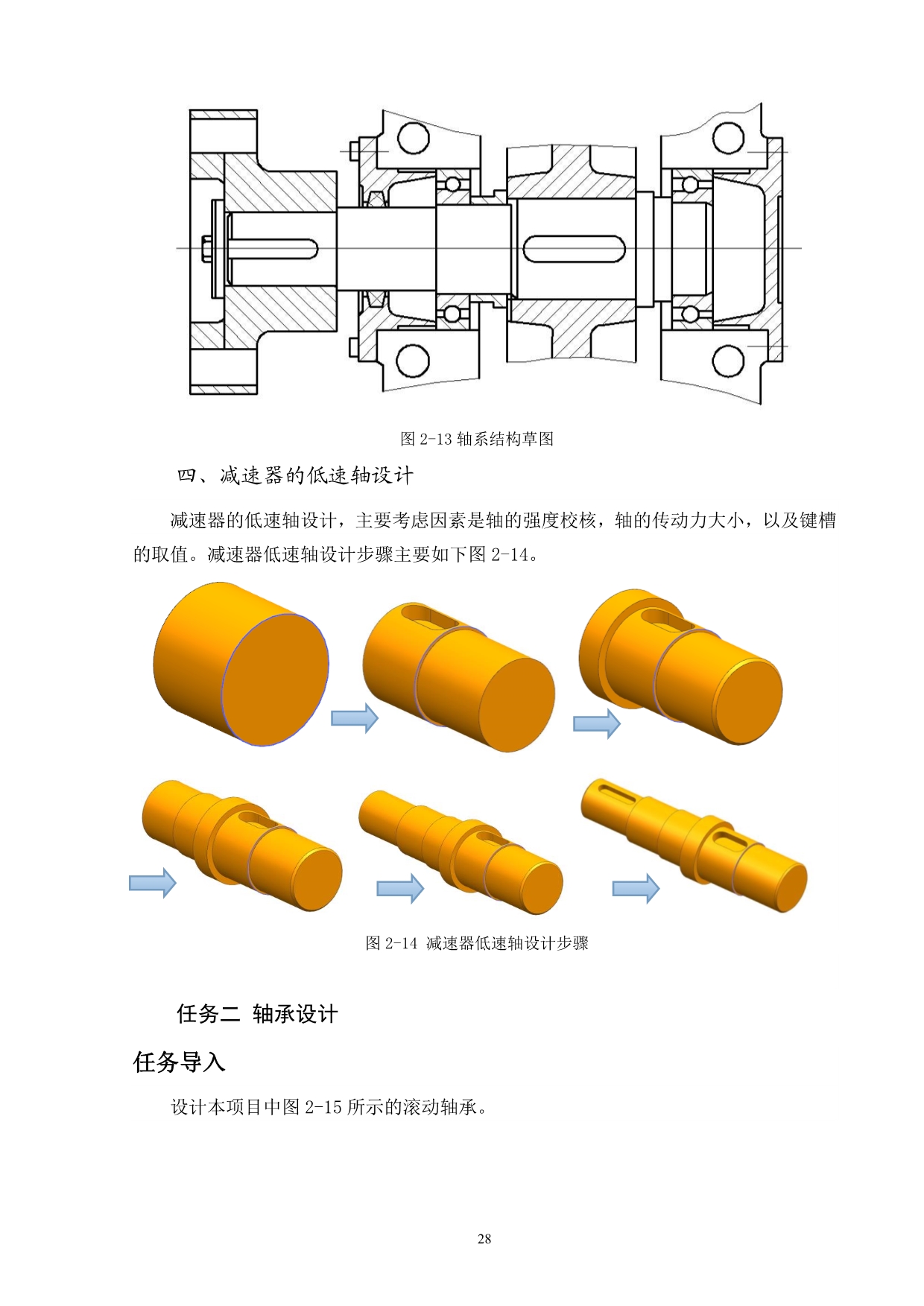 图 2-13 轴系结构草图

四、减速器的低速轴设计

减速器的低速轴设计，主要考虑因素是轴的强度校核，轴的传动力大小，以及键槽的取值。减速器低速轴设计步骤主要如下图 2-14。

图 2-14 减速器低速轴设计步骤

任务二 轴承设计

任务导入

设计本项目中图 2-15 所示的滚动轴承。

28