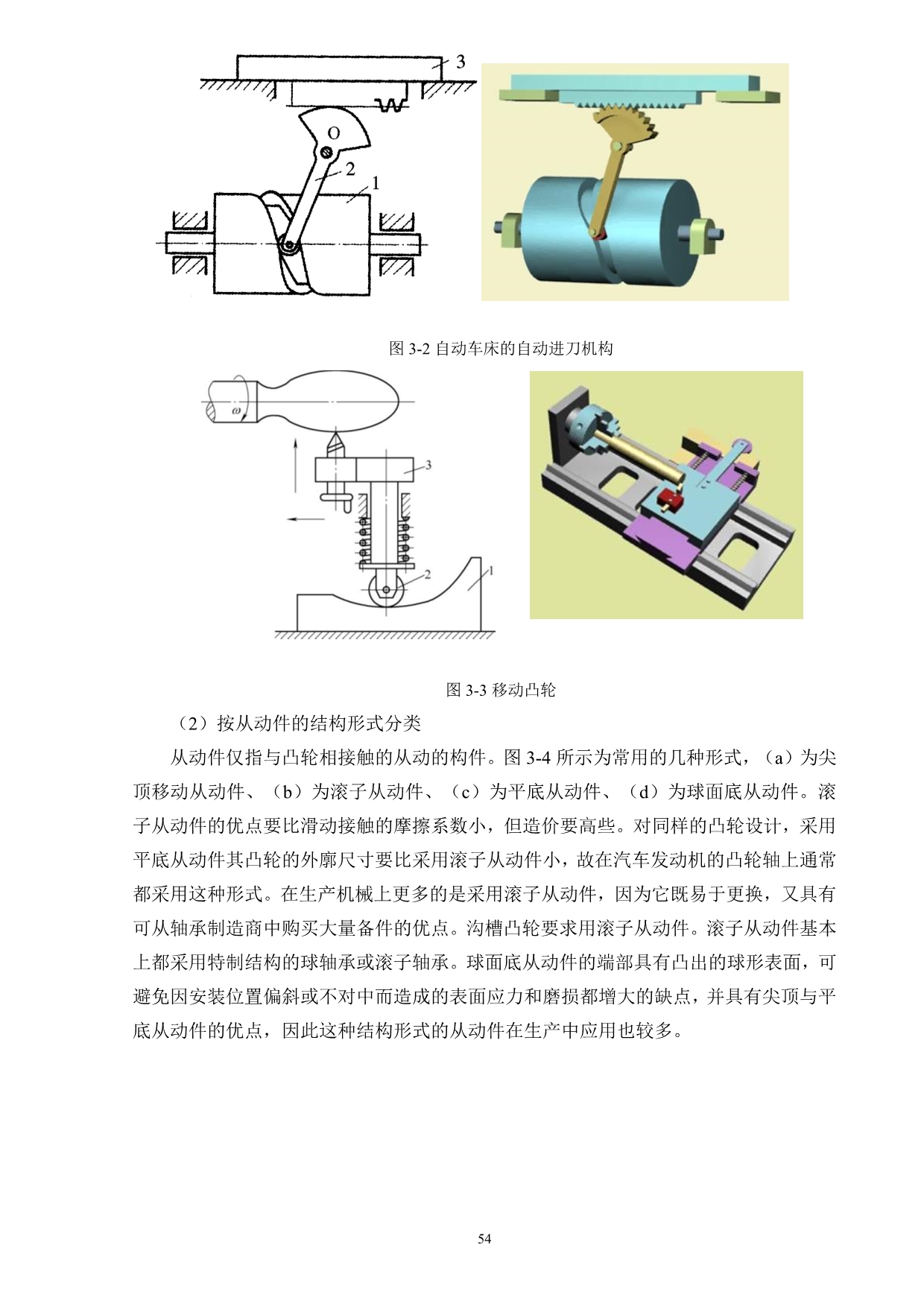 3

O

2

1

图 3-2 自动车床的自动进刀机构

$\omega$

3

2

1

图 3-3 移动凸轮

（2）按从动件的结构形式分类

从动件仅指与凸轮相接触的从动的构件。图 3-4 所示为常用的几种形式，（a）为尖顶移动从动件、（b）为滚子从动件、（c）为平底从动件、（d）为球面底从动件。滚子从动件的优点要比滑动接触的摩擦系数小，但造价要高些。对同样的凸轮设计，采用平底从动件其凸轮的外廓尺寸要比采用滚子从动件小，故在汽车发动机的凸轮轴上通常都采用这种形式。在生产机械上更多的是采用滚子从动件，因为它既易于更换，又具有可从轴承制造商中购买大量备件的优点。沟槽凸轮要求用滚子从动件。滚子从动件基本上都采用特制结构的球轴承或滚子轴承。球面底从动件的端部具有凸出的球形表面，可避免因安装位置偏斜或不对中而造成的表面应力和磨损都增大的缺点，并具有尖顶与平底从动件的优点，因此这种结构形式的从动件在生产中应用也较多。

54