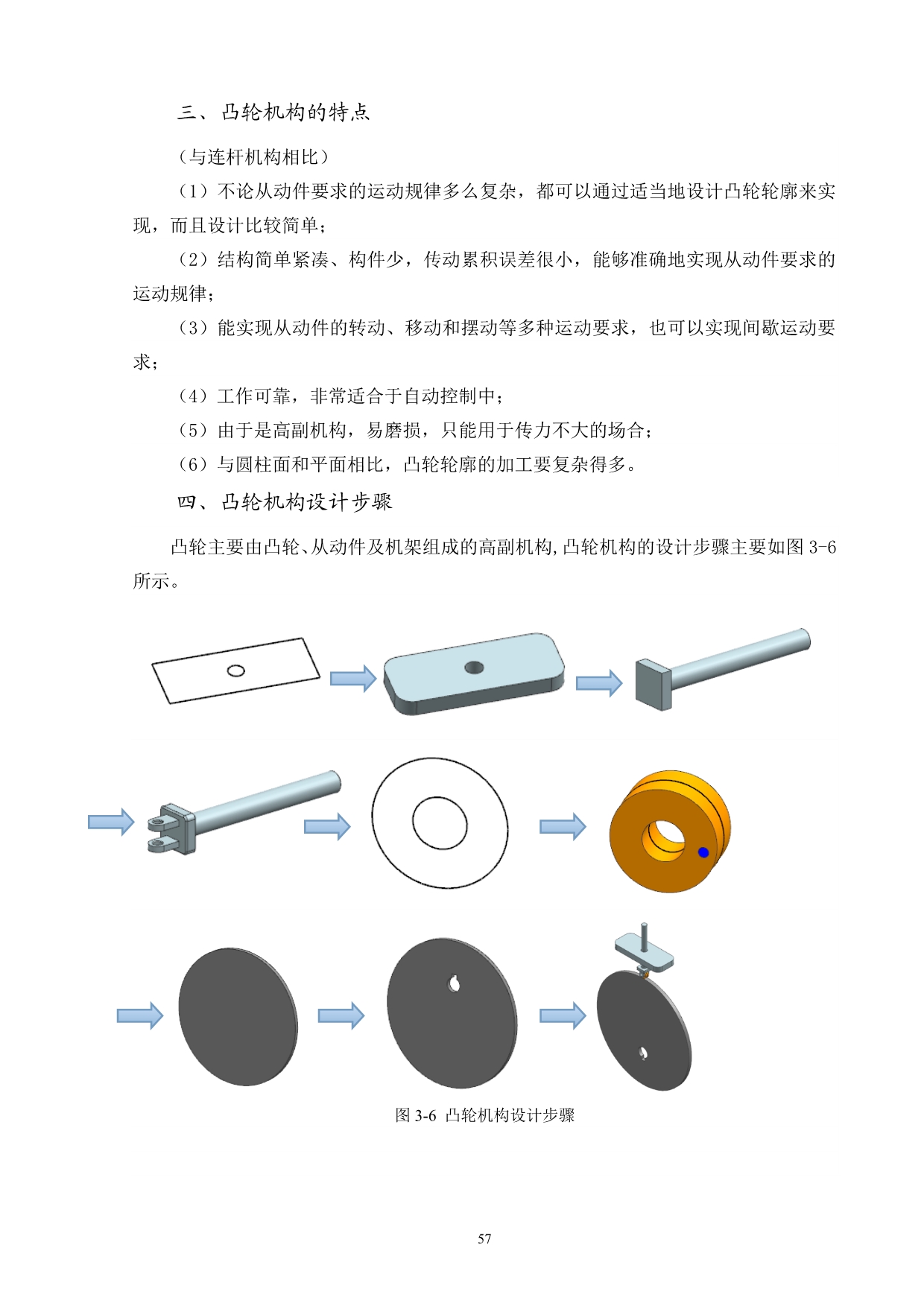 三、凸轮机构的特点

（与连杆机构相比）

（1）不论从动件要求的运动规律多么复杂，都可以通过适当地设计凸轮轮廓来实现，而且设计比较简单；

（2）结构简单紧凑、构件少，传动累积误差很小，能够准确地实现从动件要求的运动规律；

（3）能实现从动件的转动、移动和摆动等多种运动要求，也可以实现间歇运动要求；

（4）工作可靠，非常适合于自动控制中；

（5）由于是高副机构，易磨损，只能用于传力不大的场合；

（6）与圆柱面和平面相比，凸轮轮廓的加工要复杂得多。

四、凸轮机构设计步骤

凸轮主要由凸轮、从动件及机架组成的高副机构，凸轮机构的设计步骤主要如图 3-6 所示。

图 3-6 凸轮机构设计步骤

57