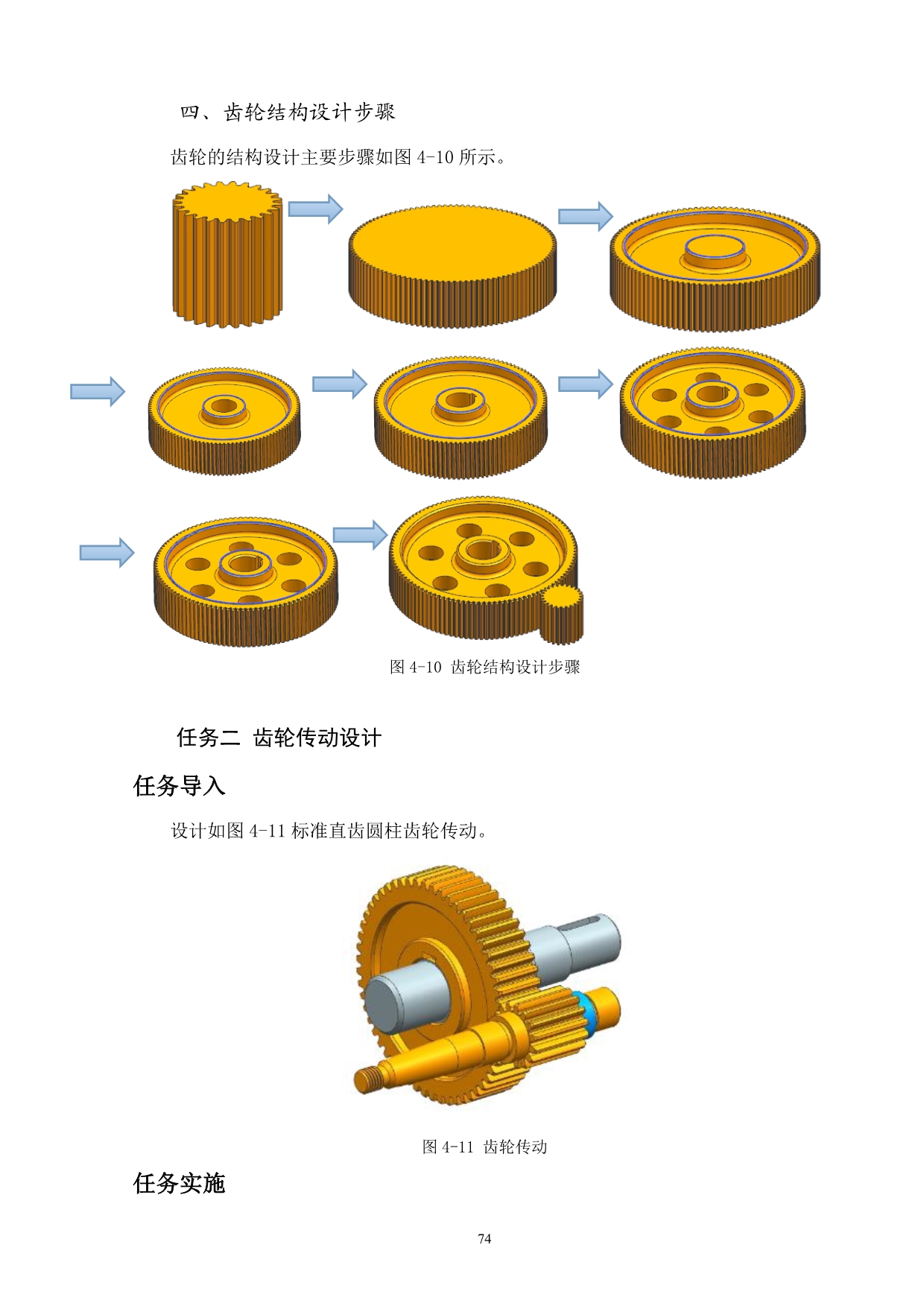 四、齿轮结构设计步骤

齿轮的结构设计主要步骤如图 4-10 所示。

图 4-10 齿轮结构设计步骤

任务二 齿轮传动设计

任务导入

设计如图 4-11 标准直齿圆柱齿轮传动。

图 4-11 齿轮传动

任务实施

74