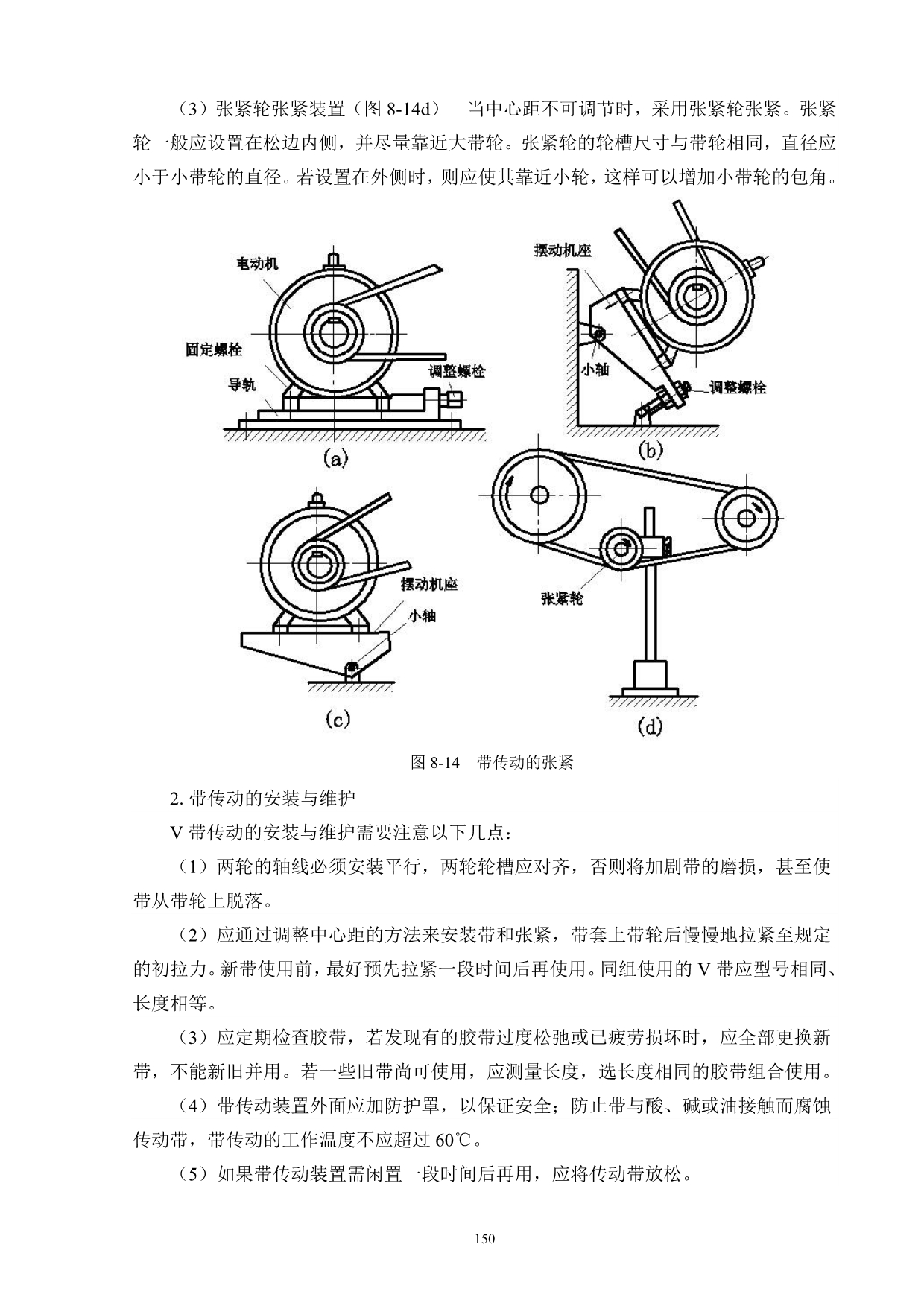 （3）张紧轮张紧装置（图 8-14d） 当中心距不可调节时，采用张紧轮张紧。张紧轮一般应设置在松边内侧，并尽量靠近大带轮。张紧轮的轮槽尺寸与带轮相同，直径应小于小带轮的直径。若设置在外侧时，则应使其靠近小轮，这样可以增加小带轮的包角。

电动机
固定螺栓
导轨
调整螺栓
(a)
摆动机座
小轴
调整螺栓
(b)
摆动机座
小轴
(c)
张紧轮
(d)

图 8-14 带传动的张紧

2. 带传动的安装与维护

V 带传动的安装与维护需要注意以下几点：

（1）两轮的轴线必须安装平行，两轮轮槽应对齐，否则将加剧带的磨损，甚至使带从带轮上脱落。

（2）应通过调整中心距的方法来安装带和张紧，带套上带轮后慢慢地拉紧至规定的初拉力。新带使用前，最好预先拉紧一段时间后再使用。同组使用的 V 带应型号相同、长度相等。

（3）应定期检查胶带，若发现有的胶带过度松弛或已疲劳损坏时，应全部更换新带，不能新旧并用。若一些旧带尚可使用，应测量长度，选长度相同的胶带组合使用。

（4）带传动装置外面应加防护罩，以保证安全；防止带与酸、碱或油接触而腐蚀传动带，带传动的工作温度不应超过 60℃。

（5）如果带传动装置需闲置一段时间后再用，应将传动带放松。

150