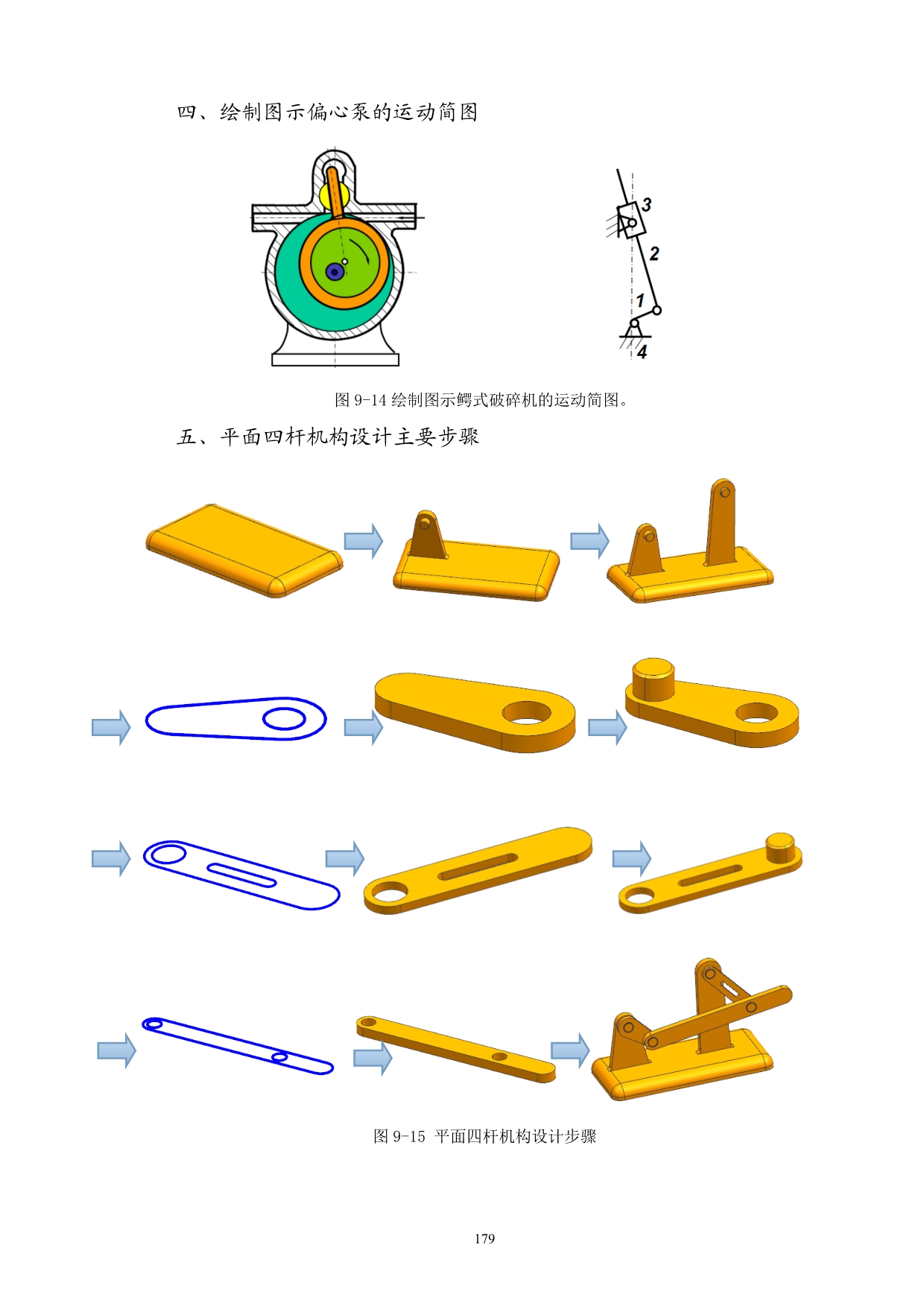 四、绘制图示偏心泵的运动简图

3

2

1

4

图 9-14 绘制图示鳄式破碎机的运动简图。

五、平面四杆机构设计主要步骤

图 9-15 平面四杆机构设计步骤

179