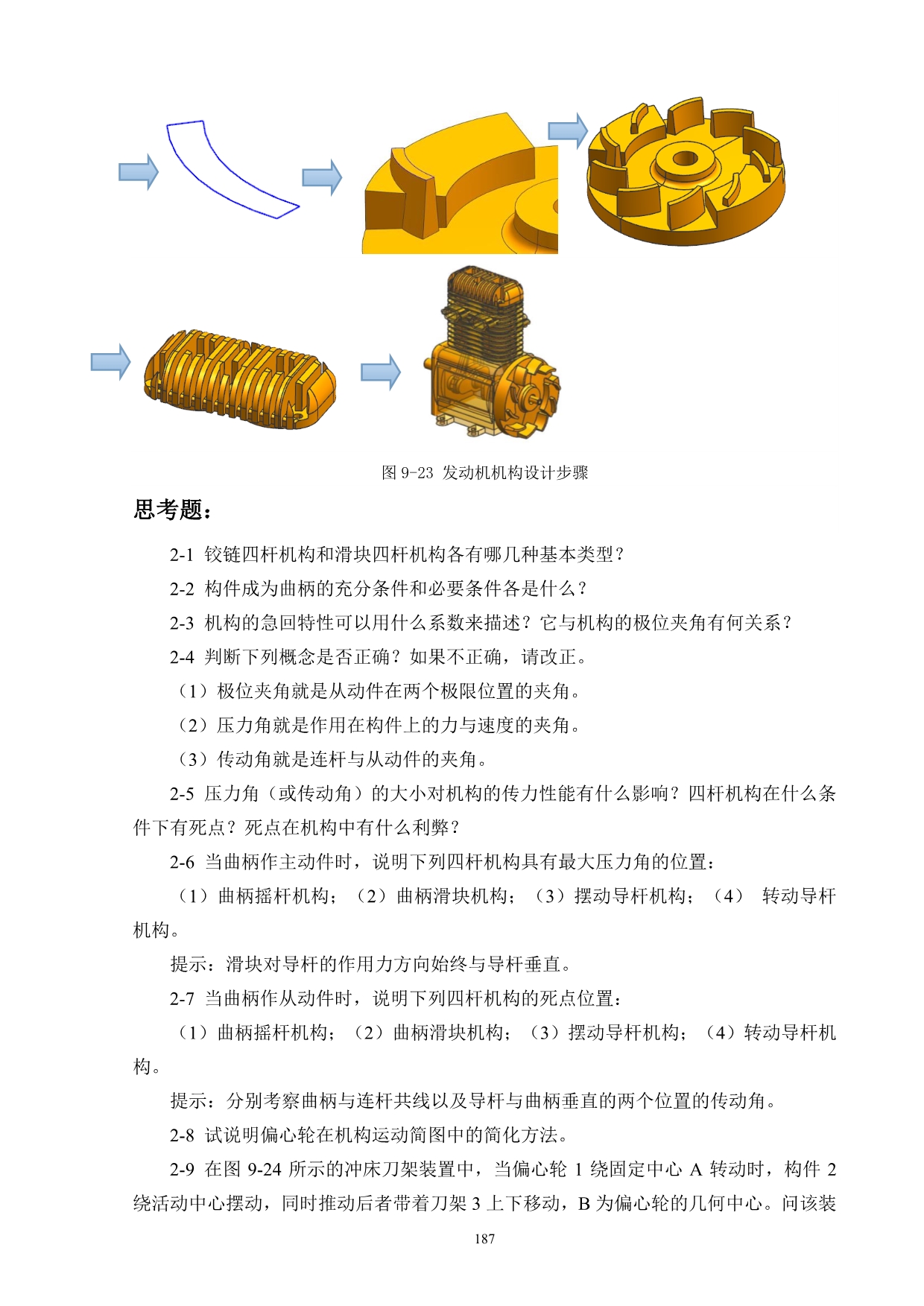 图 9-23 发动机机构设计步骤

思考题：

2-1 铰链四杆机构和滑块四杆机构各有哪几种基本类型？

2-2 构件成为曲柄的充分条件和必要条件各是什么？

2-3 机构的急回特性可以用什么系数来描述？它与机构的极位夹角有何关系？

2-4 判断下列概念是否正确？如果不正确，请改正。

（1）极位夹角就是从动件在两个极限位置的夹角。

（2）压力角就是作用在构件上的力与速度的夹角。

（3）传动角就是连杆与从动件的夹角。

2-5 压力角（或传动角）的大小对机构的传力性能有什么影响？四杆机构在什么条件下有死点？死点在机构中有什么利弊？

2-6 当曲柄作主动件时，说明下列四杆机构具有最大压力角的位置：

（1）曲柄摇杆机构；（2）曲柄滑块机构；（3）摆动导杆机构；（4） 转动导杆机构。

提示：滑块对导杆的作用力方向始终与导杆垂直。

2-7 当曲柄作从动件时，说明下列四杆机构的死点位置：

（1）曲柄摇杆机构；（2）曲柄滑块机构；（3）摆动导杆机构；（4）转动导杆机构。

提示：分别考察曲柄与连杆共线以及导杆与曲柄垂直的两个位置的传动角。

2-8 试说明偏心轮在机构运动简图中的简化方法。

2-9 在图 9-24 所示的冲床刀架装置中，当偏心轮 1 绕固定中心 A 转动时，构件 2 绕活动中心摆动，同时推动后者带着刀架 3 上下移动，B 为偏心轮的几何中心。问该装

187