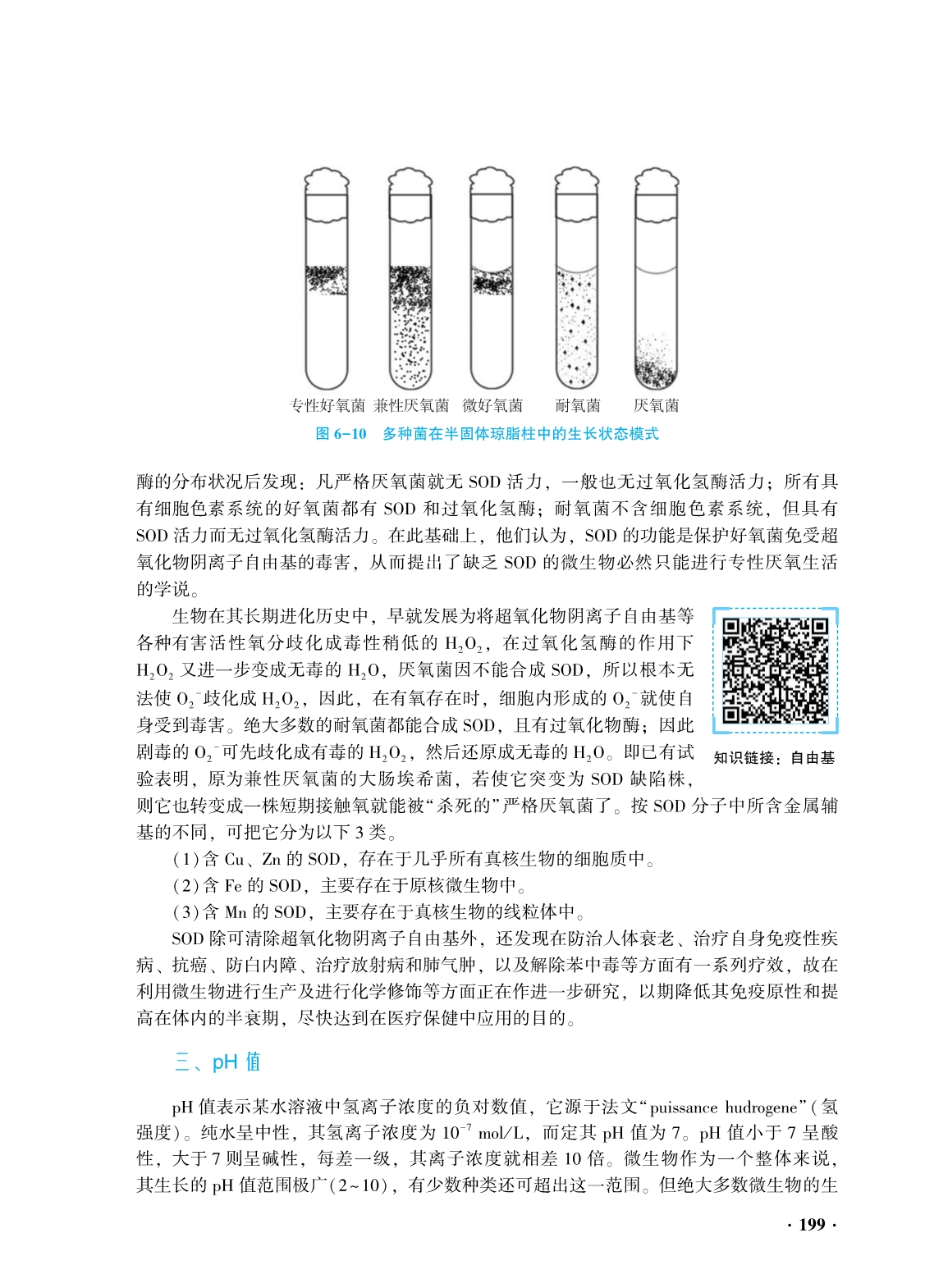 专性好氧菌　兼性厌氧菌　微好氧菌　耐氧菌　厌氧菌

图 6-10　多种菌在半固体琼脂柱中的生长状态模式

酶的分布状况后发现：凡严格厌氧菌就无 SOD 活力，一般也无过氧化氢酶活力；所有具有细胞色素系统的好氧菌都有 SOD 和过氧化氢酶；耐氧菌不含细胞色素系统，但具有 SOD 活力而无过氧化氢酶活力。在此基础上，他们认为，SOD 的功能是保护好氧菌免受超氧化物阴离子自由基的毒害，从而提出了缺乏 SOD 的微生物必然只能进行专性厌氧生活的学说。

生物在其长期进化历史中，早就发展为将超氧化物阴离子自由基等各种有害活性氧分歧化成毒性稍低的 $H_2O_2$，在过氧化氢酶的作用下 $H_2O_2$ 又进一步变成无毒的 $H_2O$，厌氧菌因不能合成 SOD，所以根本无法使 $O_2^-$ 歧化成 $H_2O_2$，因此，在有氧存在时，细胞内形成的 $O_2^-$ 就使自身受到毒害。绝大多数的耐氧菌都能合成 SOD，且有过氧化物酶；因此剧毒的 $O_2^-$ 可先歧化成有毒的 $H_2O_2$，然后还原成无毒的 $H_2O$。即已有试验表明，原为兼性厌氧菌的大肠埃希菌，若使它突变为 SOD 缺陷株，则它也转变成一株短期接触氧就能被“杀死的”严格厌氧菌了。按 SOD 分子中所含金属辅基的不同，可把它分为以下 3 类。

知识链接：自由基

（1）含 Cu、Zn 的 SOD，存在于几乎所有真核生物的细胞质中。

（2）含 Fe 的 SOD，主要存在于原核微生物中。

（3）含 Mn 的 SOD，主要存在于真核生物的线粒体中。

SOD 除可清除超氧化物阴离子自由基外，还发现在防治人体衰老、治疗自身免疫性疾病、抗癌、防白内障、治疗放射病和肺气肿，以及解除苯中毒等方面有一系列疗效，故在利用微生物进行生产及进行化学修饰等方面正在作进一步研究，以期降低其免疫原性和提高在体内的半衰期，尽快达到在医疗保健中应用的目的。

三、pH 值

pH 值表示某水溶液中氢离子浓度的负对数值，它源于法文“puissance hudrogene”（氢强度）。纯水呈中性，其氢离子浓度为 $10^{-7}$ mol/L，而定其 pH 值为 7。pH 值小于 7 呈酸性，大于 7 则呈碱性，每差一级，其离子浓度就相差 10 倍。微生物作为一个整体来说，其生长的 pH 值范围极广（2～10），有少数种类还可超出这一范围。但绝大多数微生物的生

· 199 ·